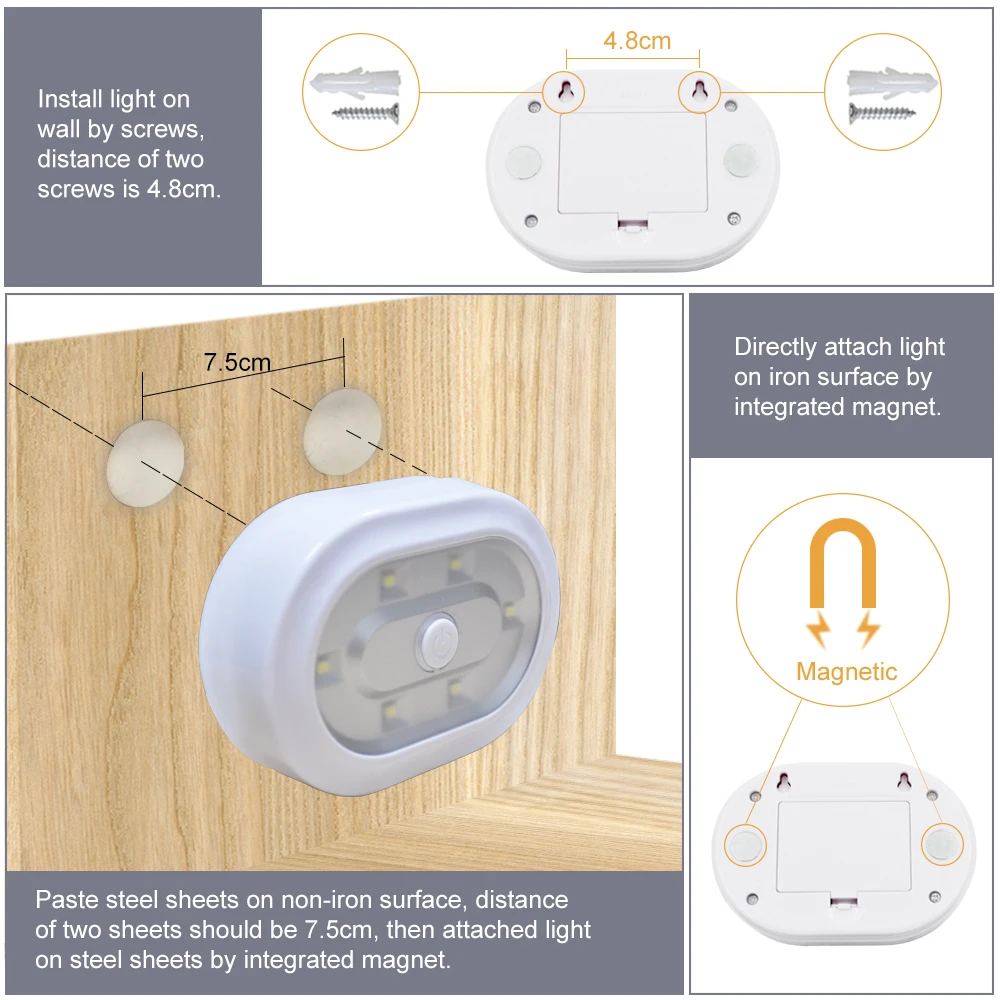 Install light on wall by screws, distance of two screws is 4.8cm.

4.8cm

7.5cm

Directly attach light on iron surface by integrated magnet.

Magnetic

Paste steel sheets on non-iron surface, distance of two sheets should be 7.5cm, then attached light on steel sheets by integrated magnet.