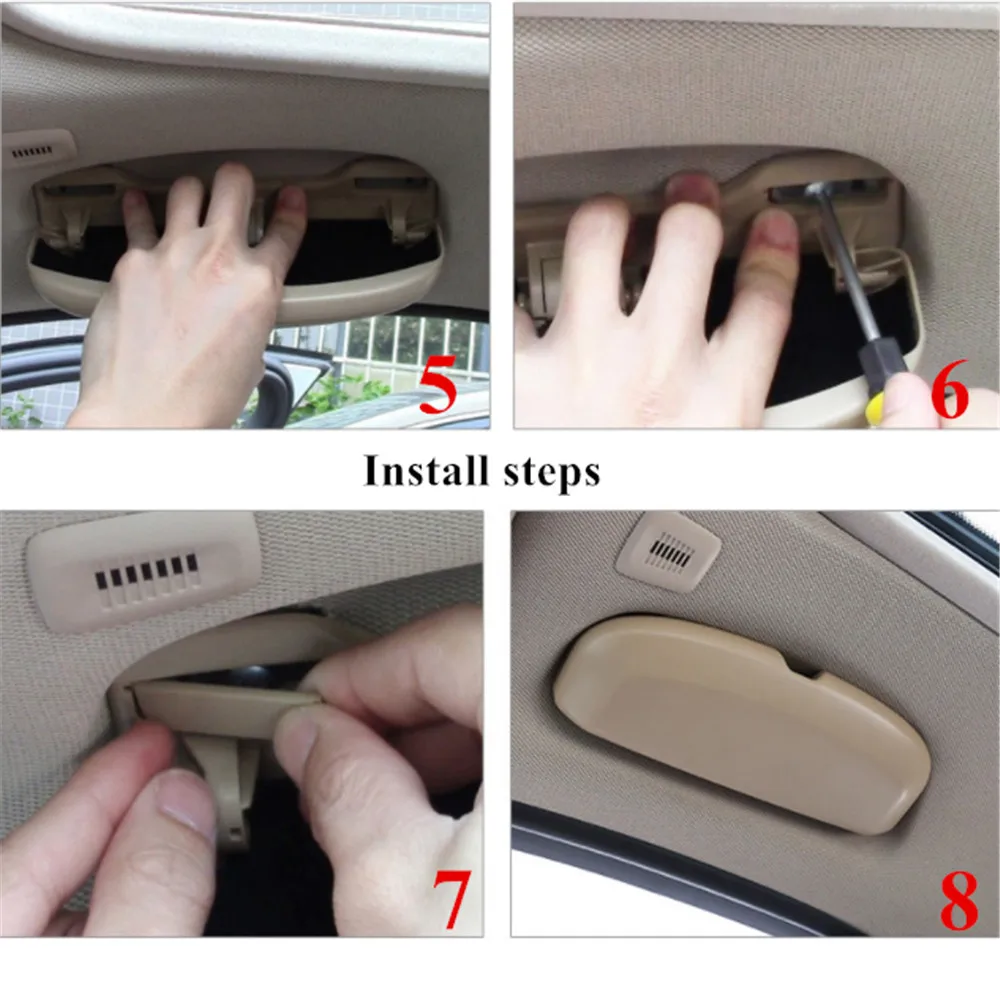 5

6

Install steps

7

8