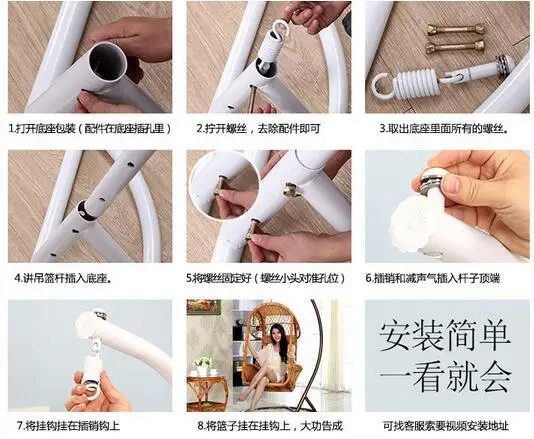 1.打开底座包装（配件在底座插孔里）

2.拧开螺丝，去除配件即可

3.取出底座里面所有的螺丝。

4.讲吊篮杆插入底座。

5.将螺丝固定好（螺丝小头对准孔位）

6.插销和减声气插入杆子顶端

7.将挂钩挂在插销钩上

8.将篮子挂在挂钩上，大功告成

安装简单
一看就会

可找客服索要视频安装地址