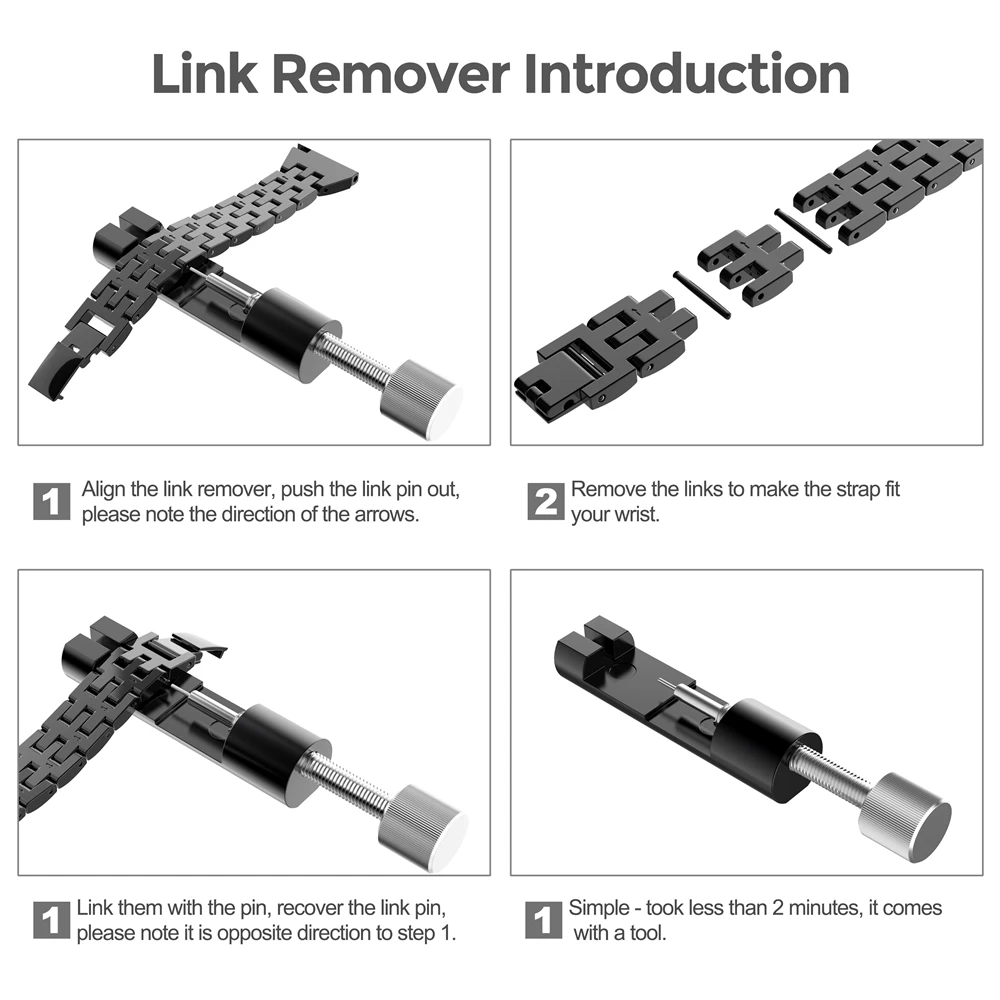 Link Remover Introduction

1 Align the link remover, push the link pin out, please note the direction of the arrows.

2 Remove the links to make the strap fit your wrist.

1 Link them with the pin, recover the link pin, please note it is opposite direction to step 1.

1 Simple - took less than 2 minutes, it comes with a tool.