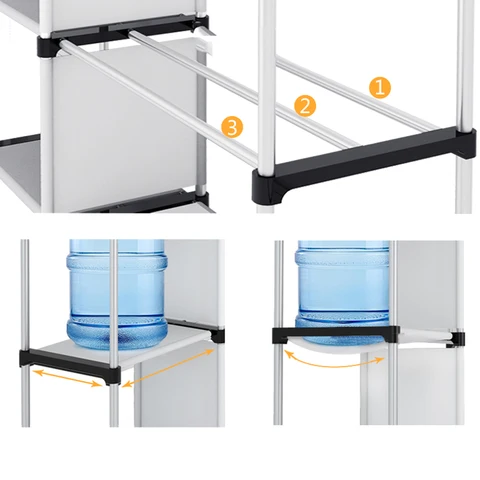 1
2
3