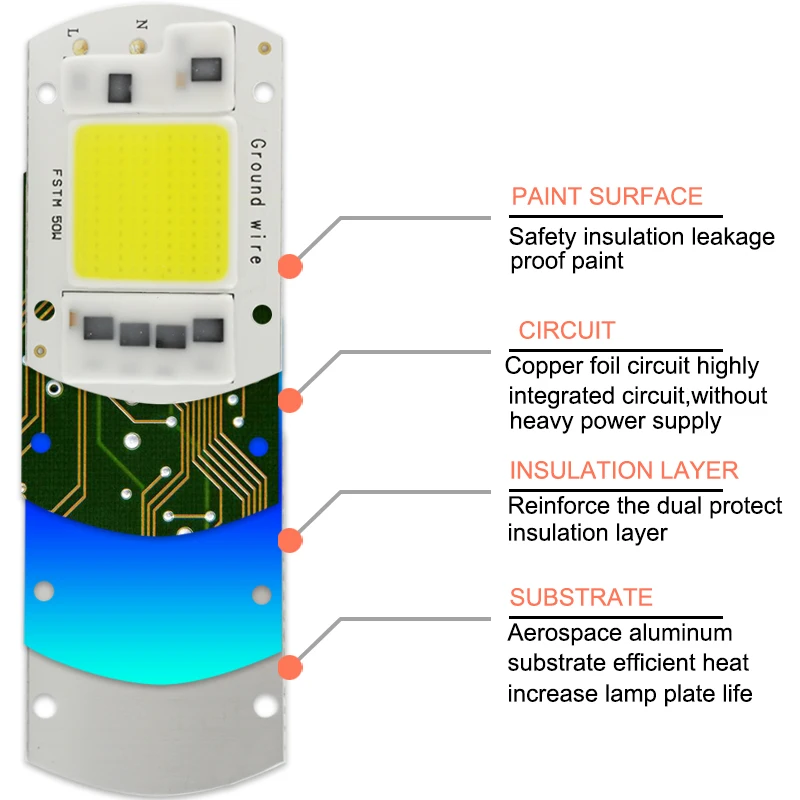 L N

FSTM 50W

Ground wire

PAINT SURFACE
Safety insulation leakage proof paint

CIRCUIT
Copper foil circuit highly integrated circuit,without heavy power supply

INSULATION LAYER
Reinforce the dual protect insulation layer

SUBSTRATE
Aerospace aluminum substrate efficient heat increase lamp plate life