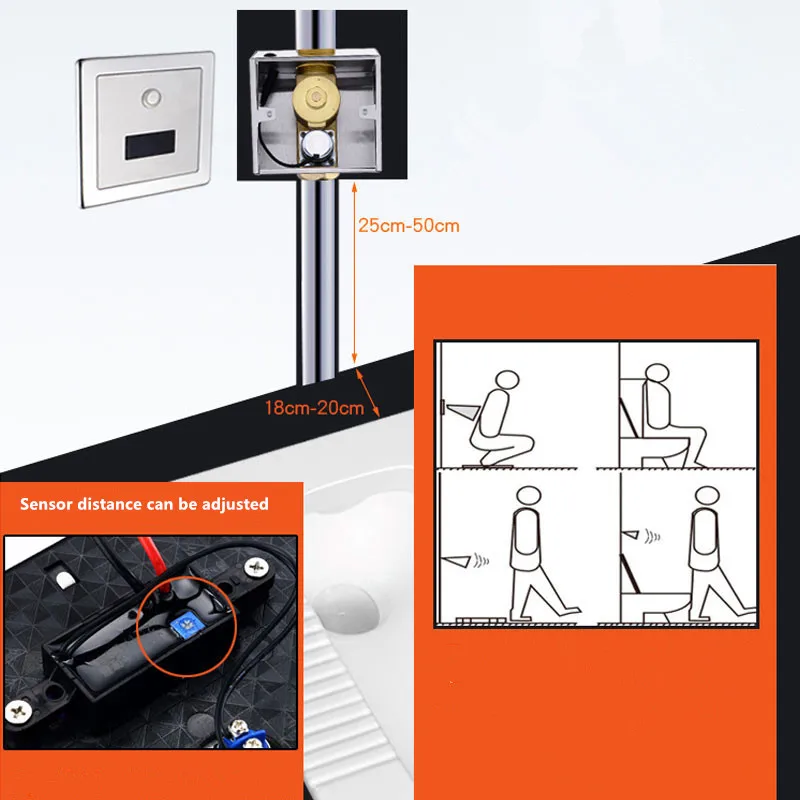 25cm-50cm

18cm-20cm

Sensor distance can be adjusted