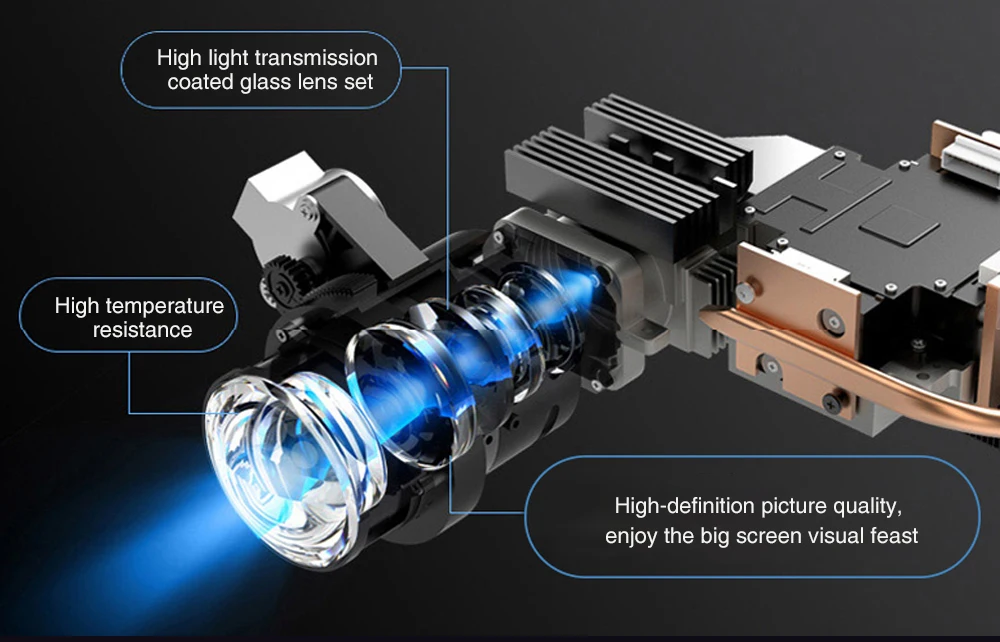 High light transmission coated glass lens set

High temperature resistance

High-definition picture quality, enjoy the big screen visual feast