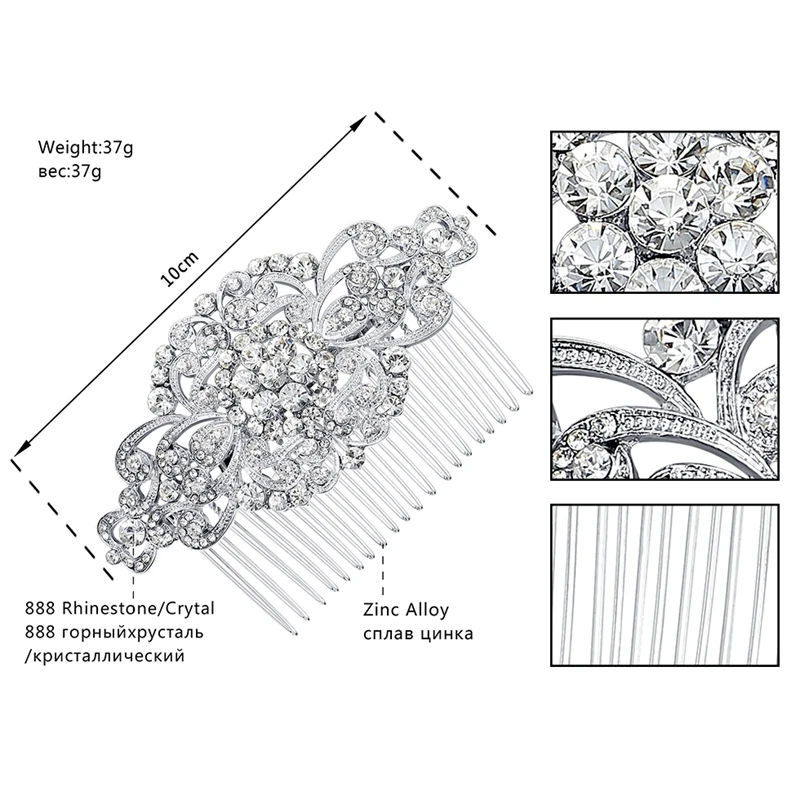 Weight:37g
вес:37g

10cm

888 Rhinestone/Crytal
888 горныйхрусталь
/кристаллический

Zinc Alloy
сплав цинка