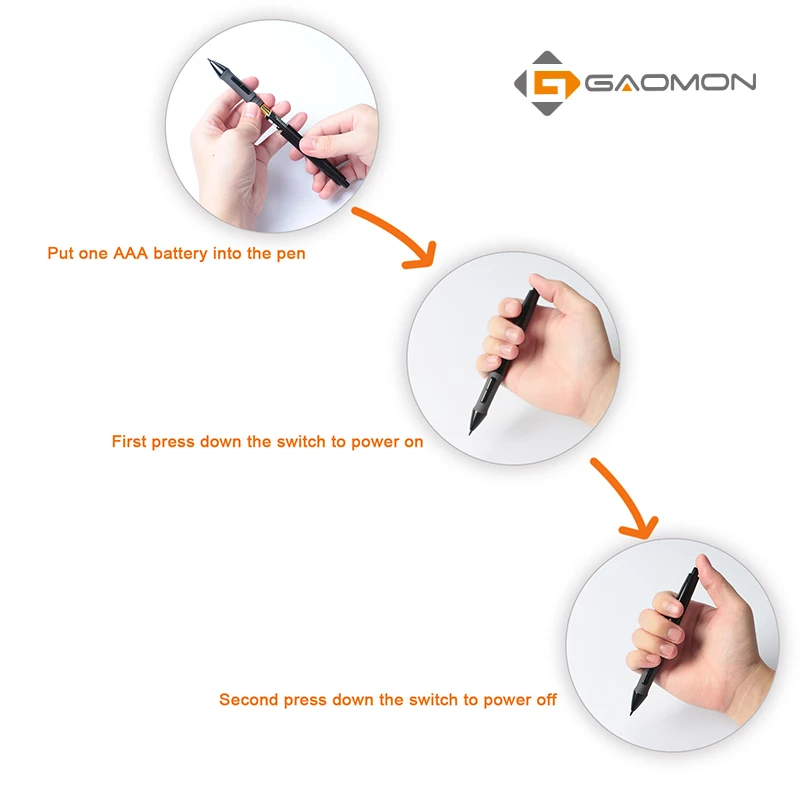 GAOMON

Put one AAA battery into the pen

First press down the switch to power on

Second press down the switch to power off