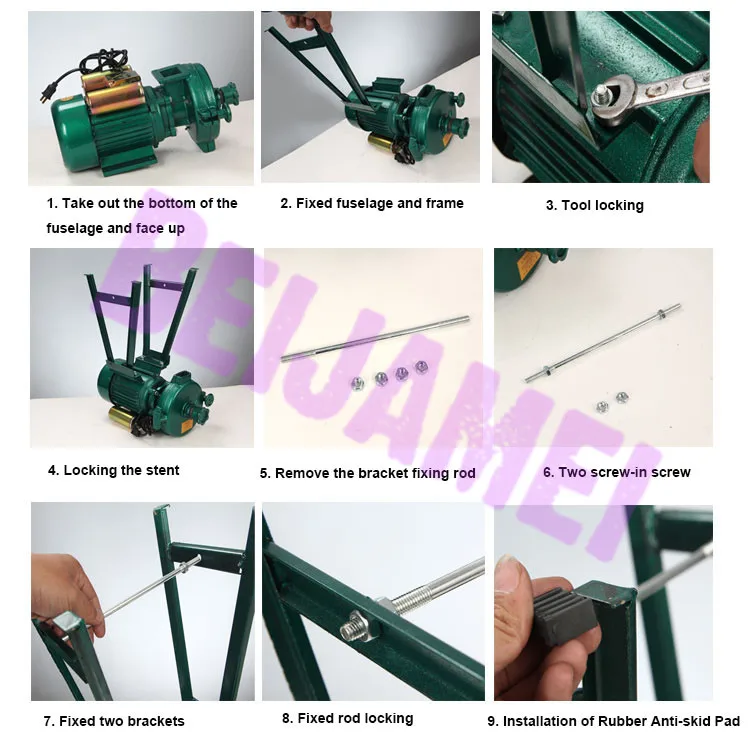 1. Take out the bottom of the fuselage and face up

2. Fixed fuselage and frame

3. Tool locking

4. Locking the stent

5. Remove the bracket fixing rod

6. Two screw-in screw

7. Fixed two brackets

8. Fixed rod locking

9. Installation of Rubber Anti-skid Pad

BEIJAMEI