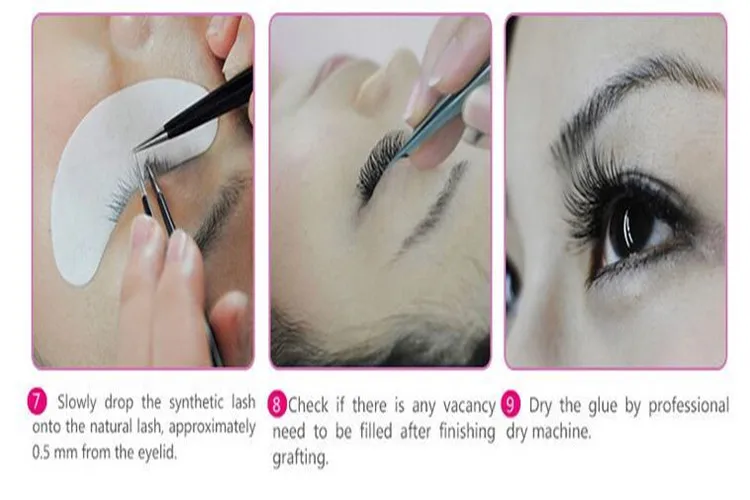 7 Slowly drop the synthetic lash onto the natural lash, approximately 0.5 mm from the eyelid.

8 Check if there is any vacancy need to be filled after finishing grafting.

9 Dry the glue by professional dry machine.