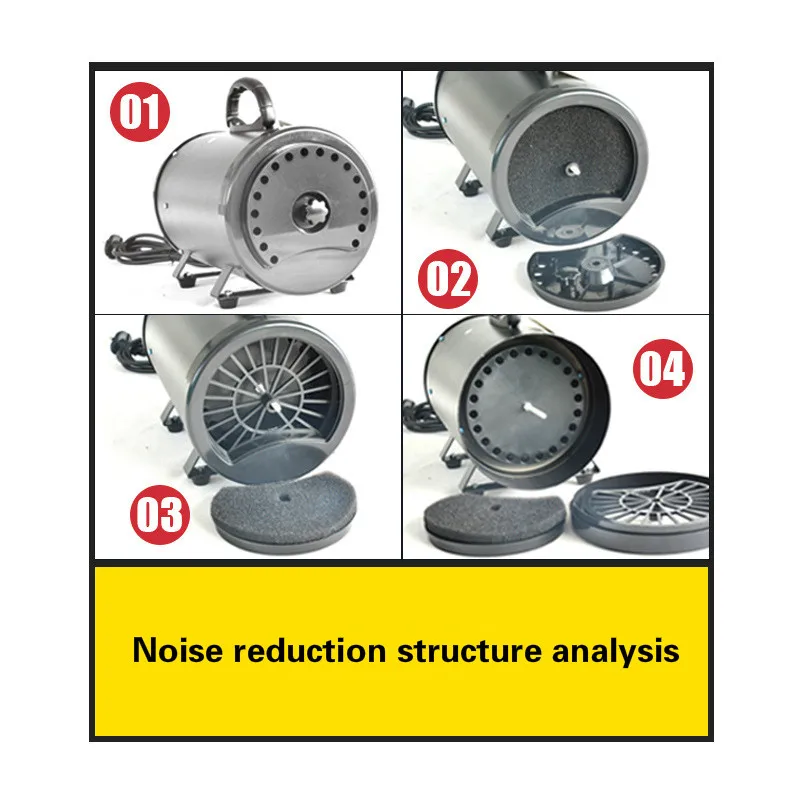 01

02

03

04

Noise reduction structure analysis