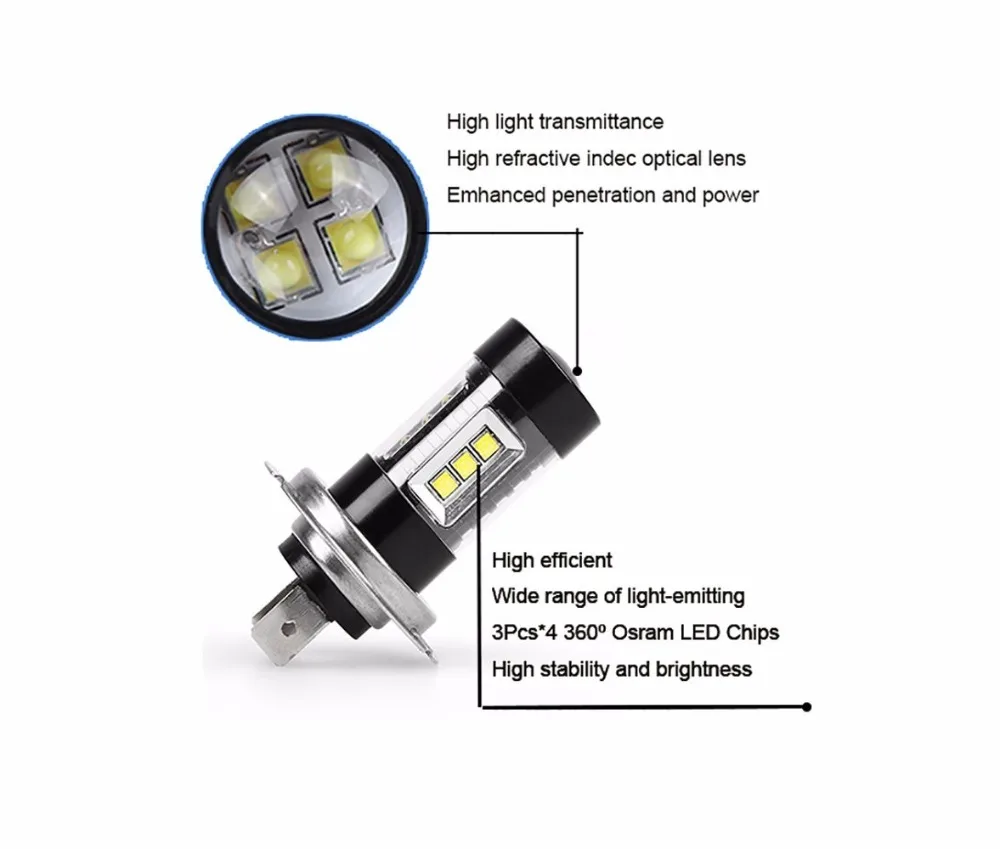 High light transmittance
High refractive indec optical lens
Emhanced penetration and power

High efficient
Wide range of light-emitting
3Pcs*4 360º Osram LED Chips
High stability and brightness