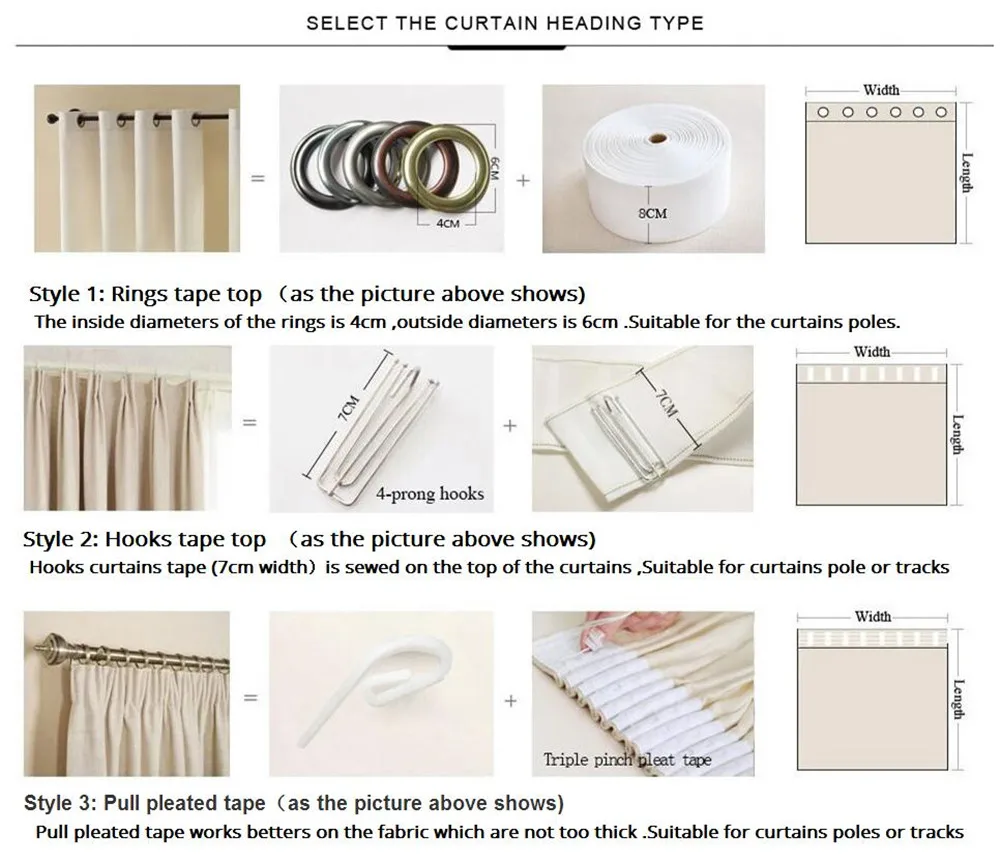 SELECT THE CURTAIN HEADING TYPE

=

6CM

4CM

+

8CM

Width

Length

Style 1: Rings tape top （as the picture above shows)

The inside diameters of the rings is 4cm ,outside diameters is 6cm .Suitable for the curtains poles.

=

7CM

4-prong hooks

+

7CM

Width

Length

Style 2: Hooks tape top （as the picture above shows)

Hooks curtains tape (7cm width）is sewed on the top of the curtains ,Suitable for curtains pole or tracks

=

+

Triple pinch pleat tape

Width

Length

Style 3: Pull pleated tape（as the picture above shows)

Pull pleated tape works betters on the fabric which are not too thick .Suitable for curtains poles or tracks