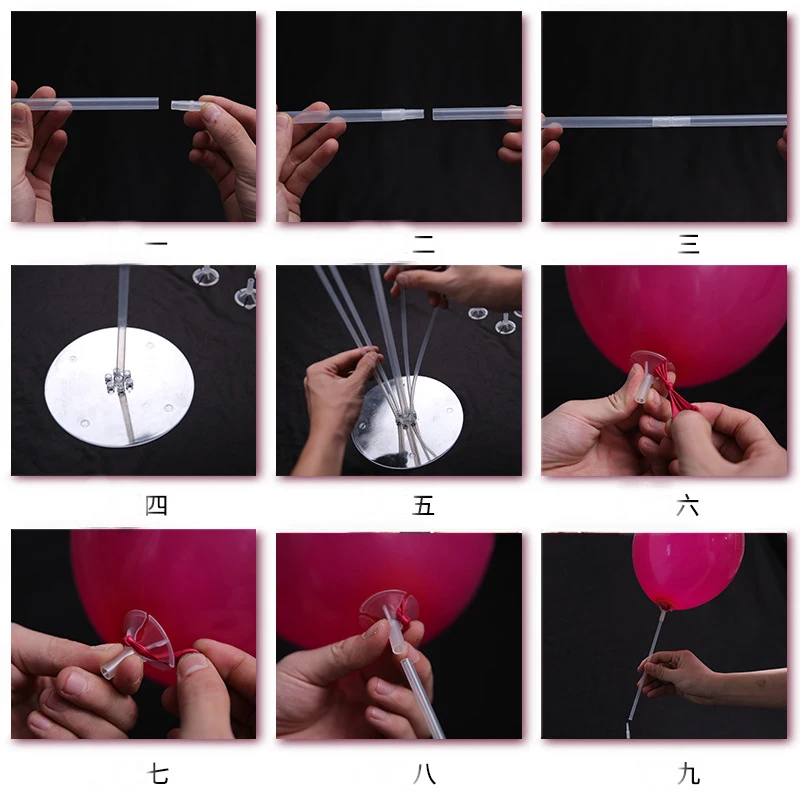 一

二

三

四

五

六

七

八

九