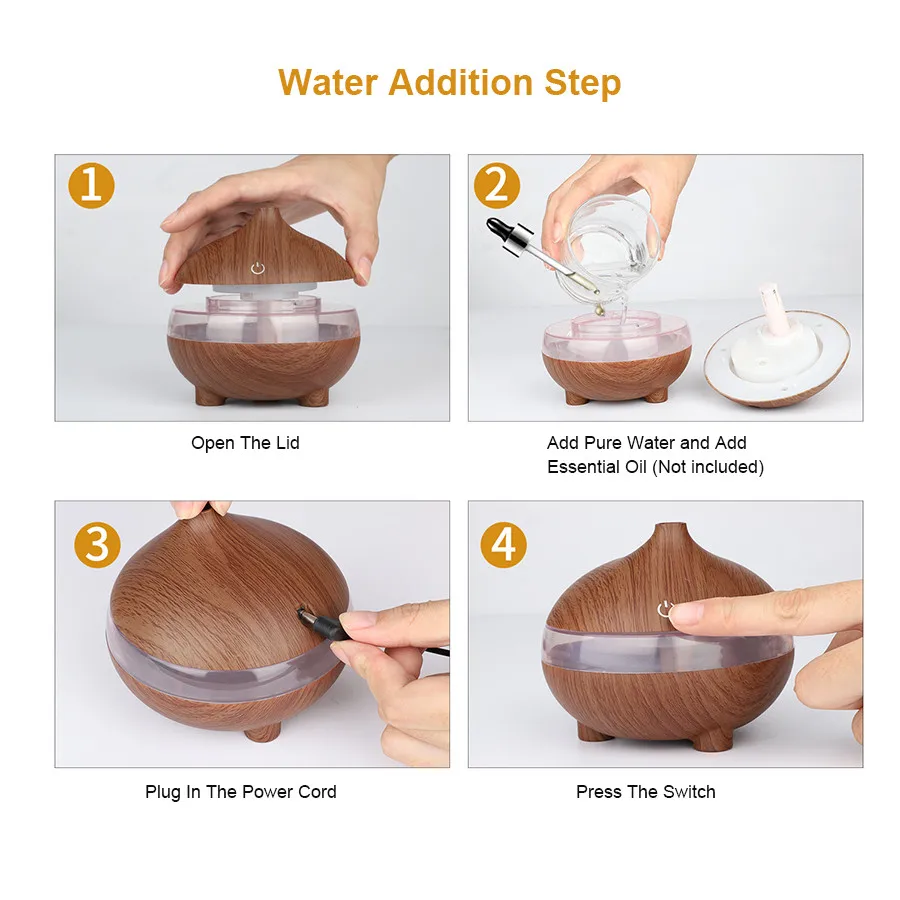 Water Addition Step

1

Open The Lid

2

Add Pure Water and Add Essential Oil (Not included)

3

Plug In The Power Cord

4

Press The Switch