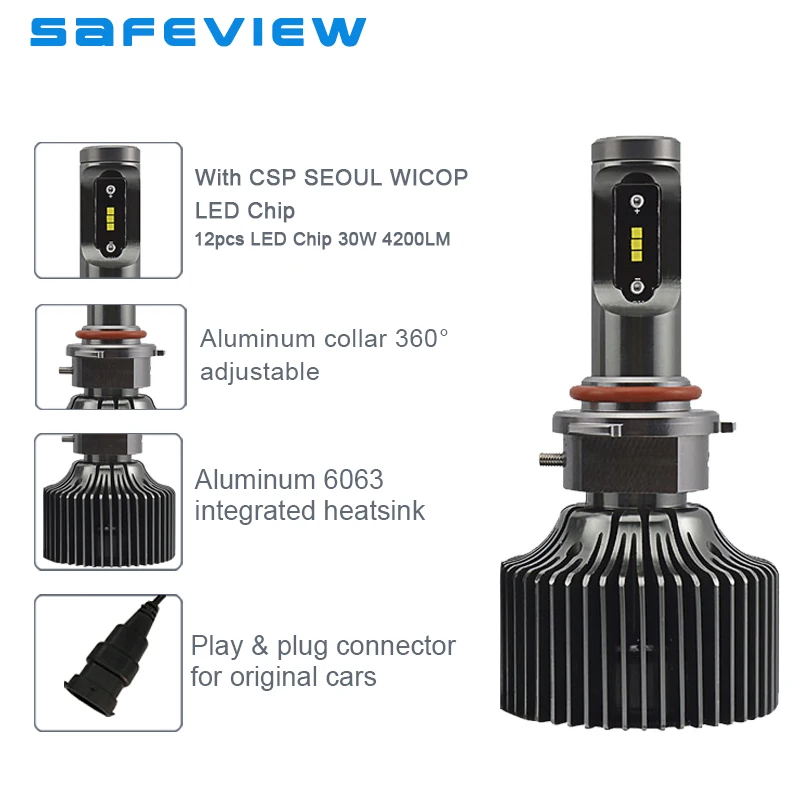 SAFEVIEW

With CSP SEOUL WICOP LED Chip
12pcs LED Chip 30W 4200LM

Aluminum collar 360° adjustable

Aluminum 6063 integrated heatsink

Play & plug connector for original cars