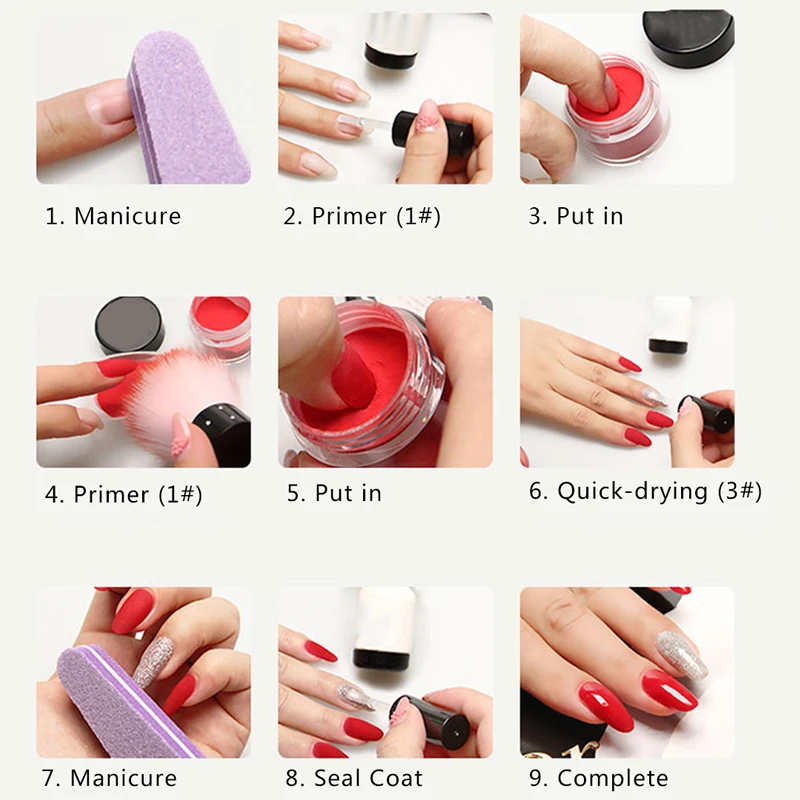 1. Manicure

2. Primer (1#)

3. Put in

4. Primer (1#)

5. Put in

6. Quick-drying (3#)

7. Manicure

8. Seal Coat

9. Complete