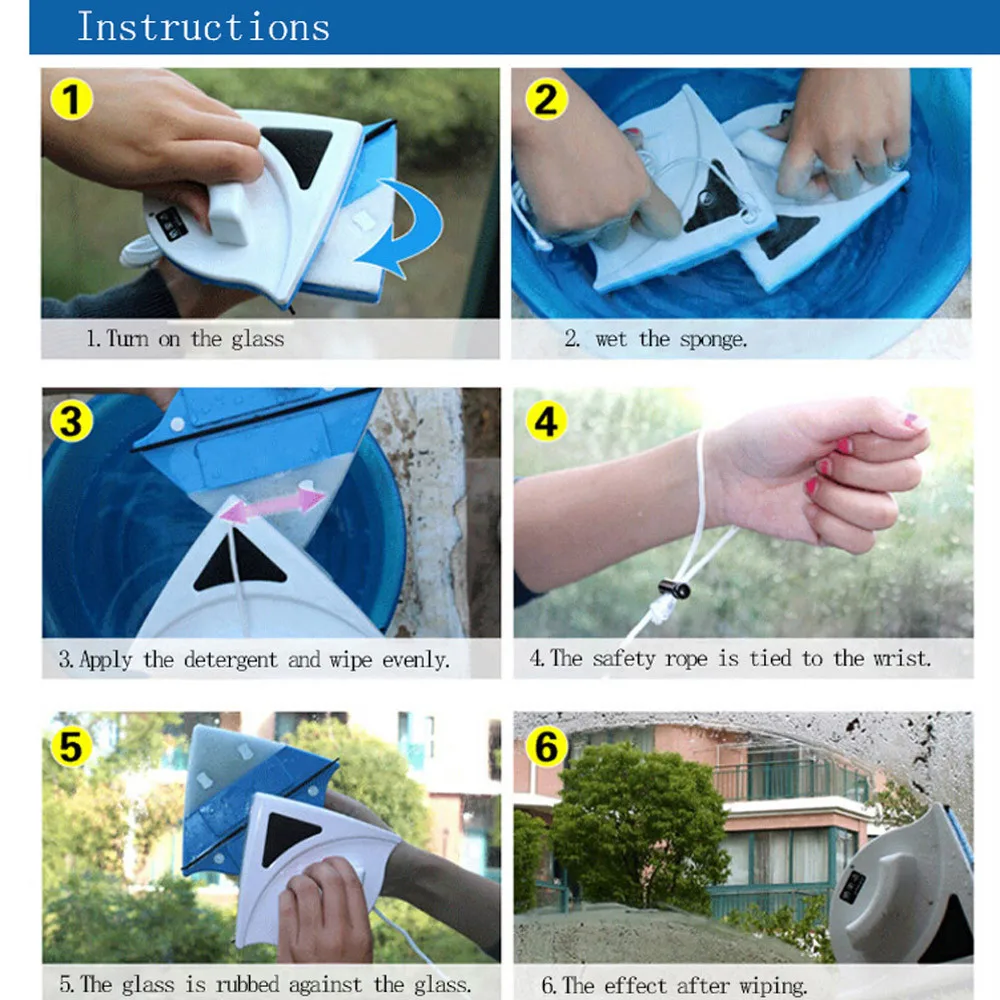 Instructions

1

1. Turn on the glass

2

2. wet the sponge.

3

3. Apply the detergent and wipe evenly.

4

4. The safety rope is tied to the wrist.

5

5. The glass is rubbed against the glass.

6

6. The effect after wiping.