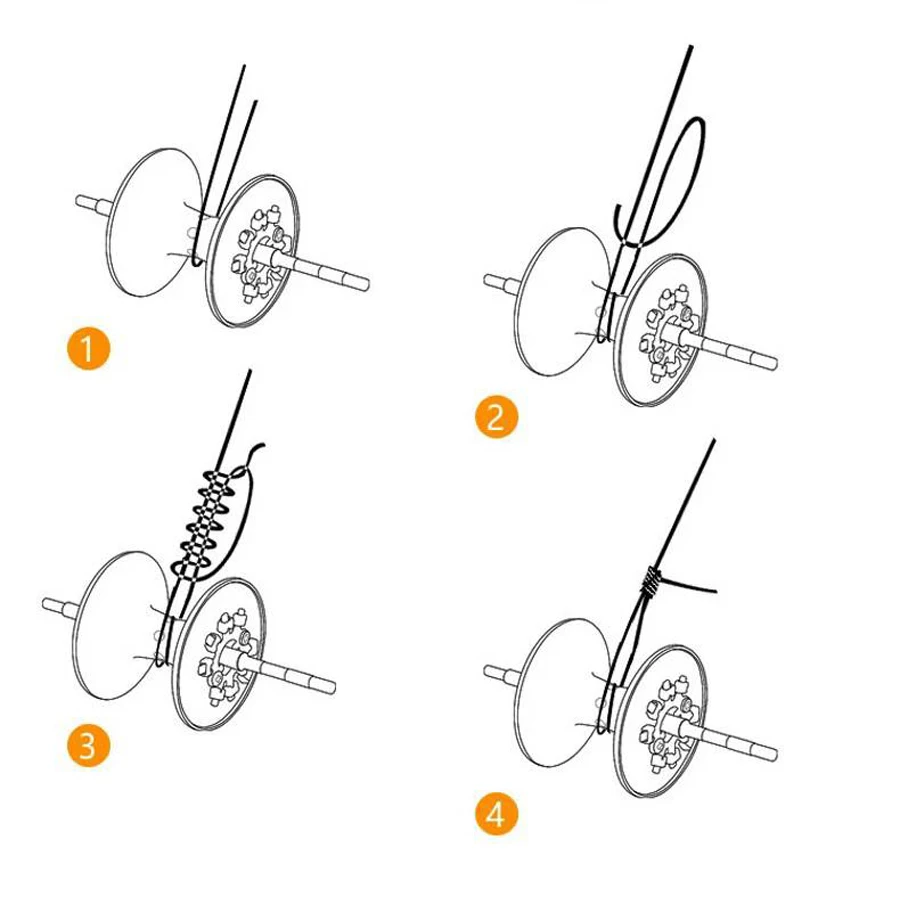 1

2

3

4