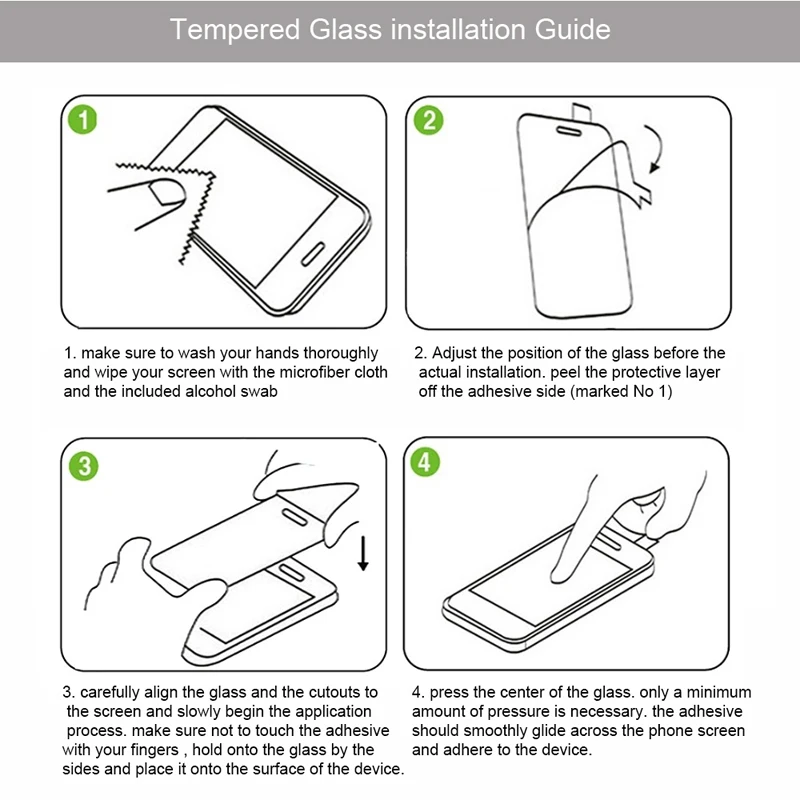 Tempered Glass installation Guide

1

1. make sure to wash your hands thoroughly and wipe your screen with the microfiber cloth and the included alcohol swab

2

2. Adjust the position of the glass before the actual installation. peel the protective layer off the adhesive side (marked No 1)

3

3. carefully align the glass and the cutouts to the screen and slowly begin the application process. make sure not to touch the adhesive with your fingers , hold onto the glass by the sides and place it onto the surface of the device.

4

4. press the center of the glass. only a minimum amount of pressure is necessary. the adhesive should smoothly glide across the phone screen and adhere to the device.