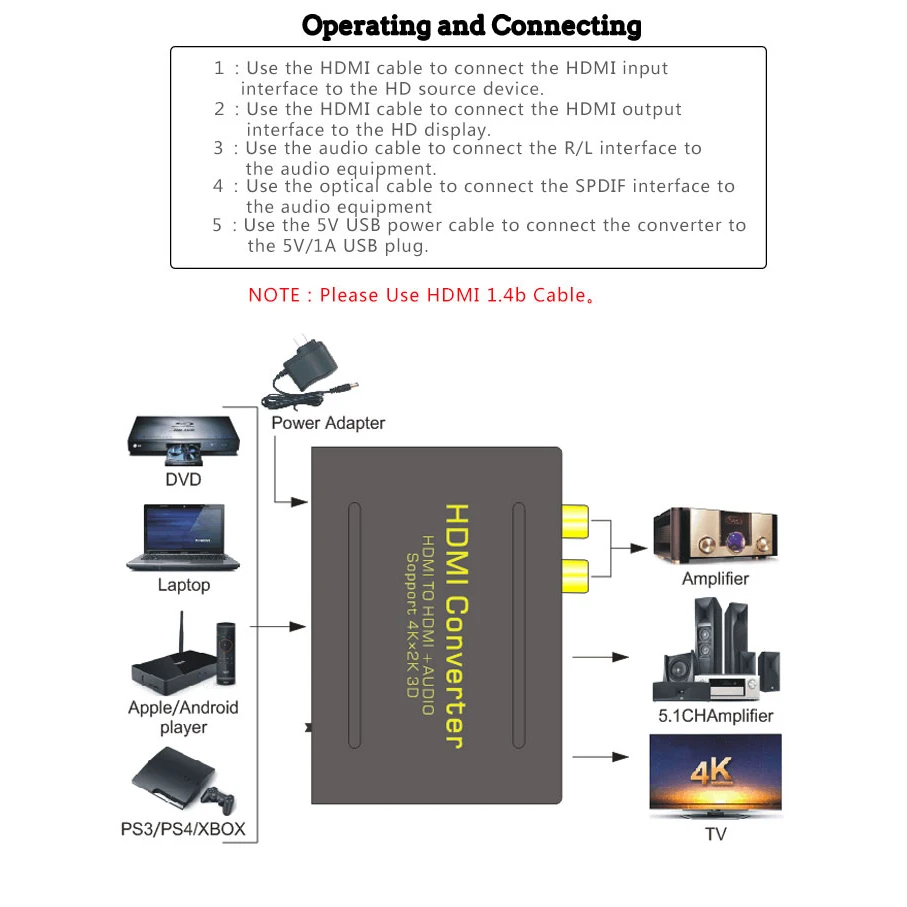 Operating and Connecting

1 : Use the HDMI cable to connect the HDMI input interface to the HD source device.
2 : Use the HDMI cable to connect the HDMI output interface to the HD display.
3 : Use the audio cable to connect the R/L interface to the audio equipment.
4 : Use the optical cable to connect the SPDIF interface to the audio equipment
5 : Use the 5V USB power cable to connect the converter to the 5V/1A USB plug.

NOTE : Please Use HDMI 1.4b Cable。

Power Adapter

DVD

Laptop

Apple/Android player

PS3/PS4/XBOX

HDMI Converter
HDMI TO HDMI +AUDIO
Support 4K×2K 3D

Amplifier

5.1CHAmplifier

4K

TV