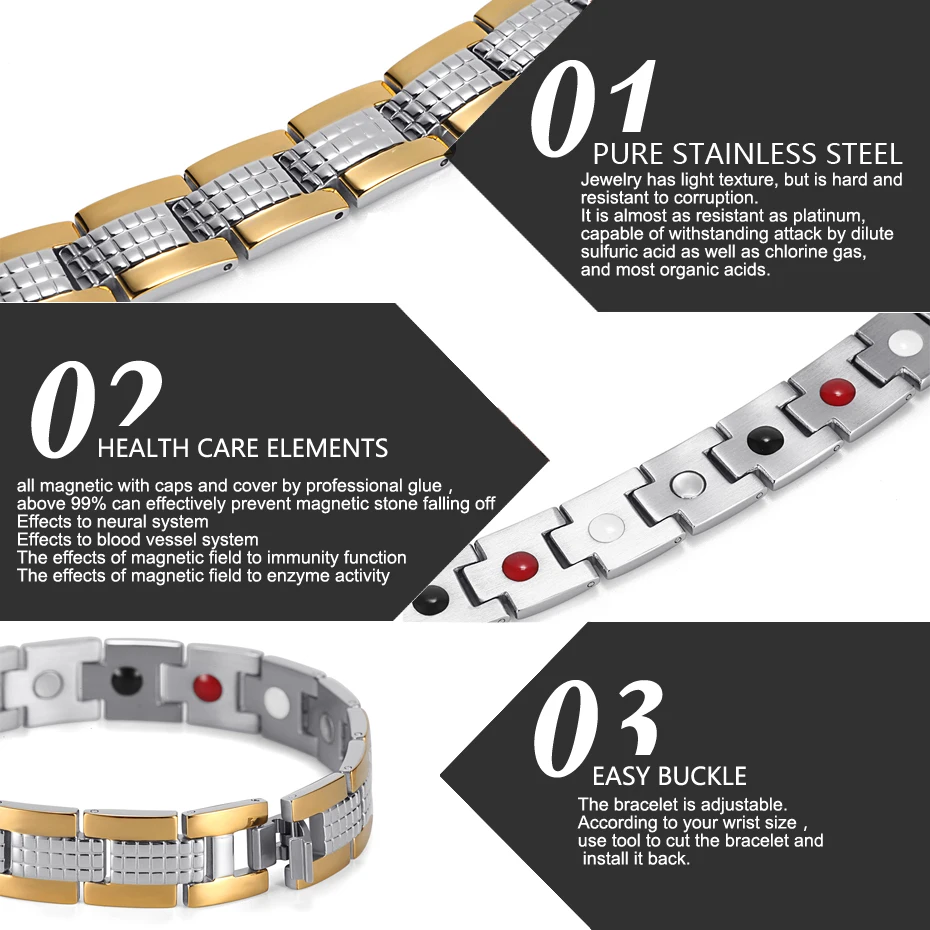 01
PURE STAINLESS STEEL
Jewelry has light texture, but is hard and resistant to corruption.
It is almost as resistant as platinum, capable of withstanding attack by dilute sulfuric acid as well as chlorine gas, and most organic acids.

02
HEALTH CARE ELEMENTS
all magnetic with caps and cover by professional glue , above 99% can effectively prevent magnetic stone falling off
Effects to neural system
Effects to blood vessel system
The effects of magnetic field to immunity function
The effects of magnetic field to enzyme activity

03
EASY BUCKLE
The bracelet is adjustable.
According to your wrist size , use tool to cut the bracelet and install it back.