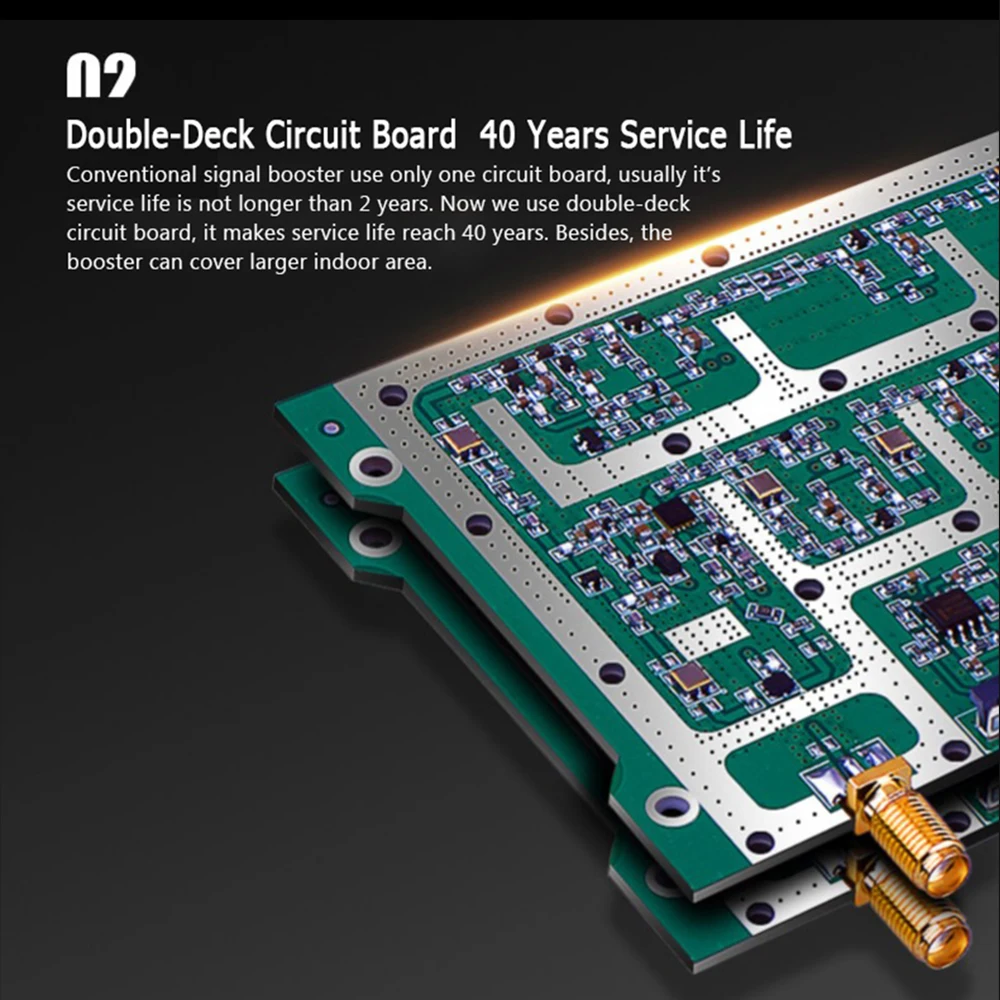 02

Double-Deck Circuit Board  40 Years Service Life

Conventional signal booster use only one circuit board, usually it's service life is not longer than 2 years. Now we use double-deck circuit board, it makes service life reach 40 years. Besides, the booster can cover larger indoor area.