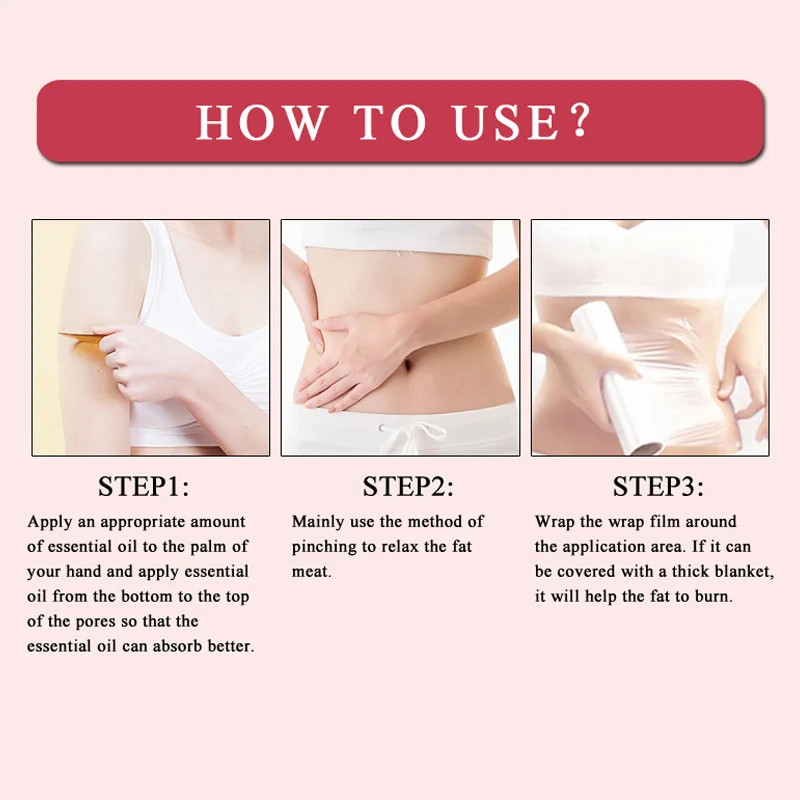 HOW TO USE?

STEP1:

Apply an appropriate amount of essential oil to the palm of your hand and apply essential oil from the bottom to the top of the pores so that the essential oil can absorb better.

STEP2:

Mainly use the method of pinching to relax the fat meat.

STEP3:

Wrap the wrap film around the application area. If it can be covered with a thick blanket, it will help the fat to burn.