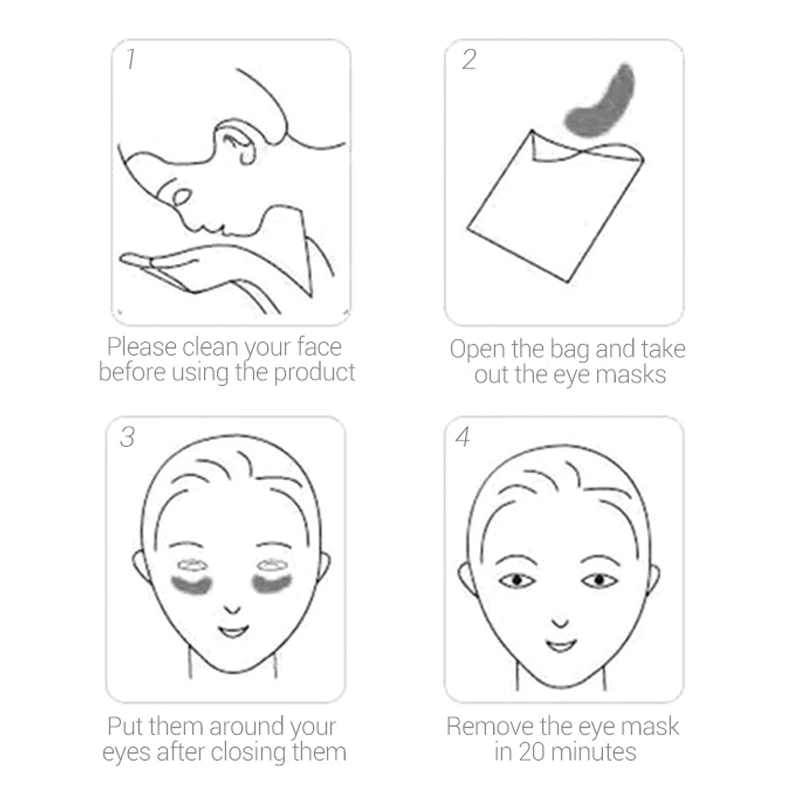 1

Please clean your face before using the product

2

Open the bag and take out the eye masks

3

Put them around your eyes after closing them

4

Remove the eye mask in 20 minutes