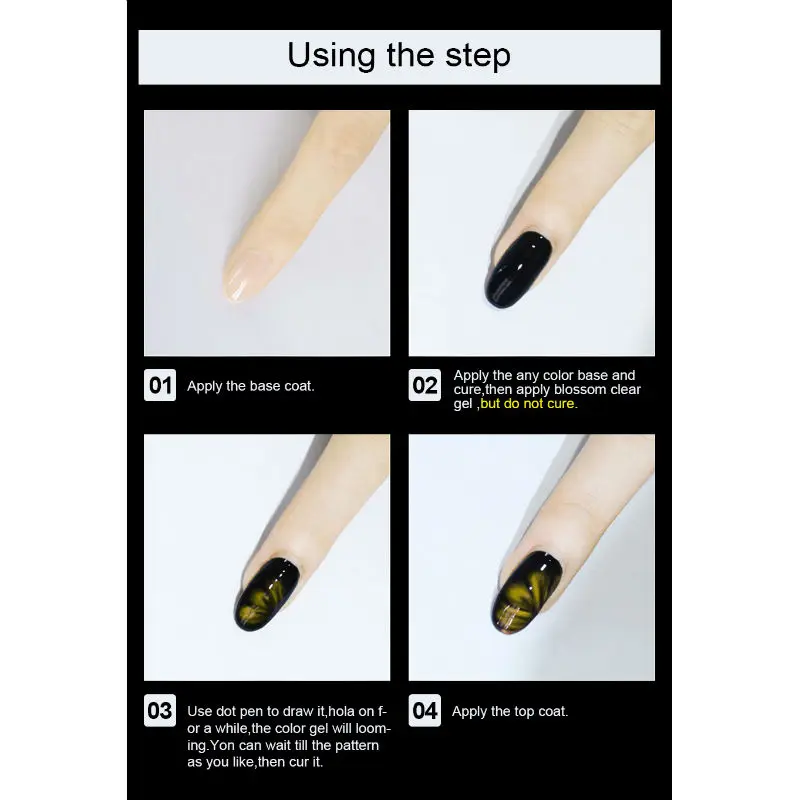 Using the step

01 Apply the base coat.

02 Apply the any color base and cure,then apply blossom clear gel ,but do not cure.

03 Use dot pen to draw it,hola on for a while,the color gel will looming.Yon can wait till the pattern as you like,then cur it.

04 Apply the top coat.