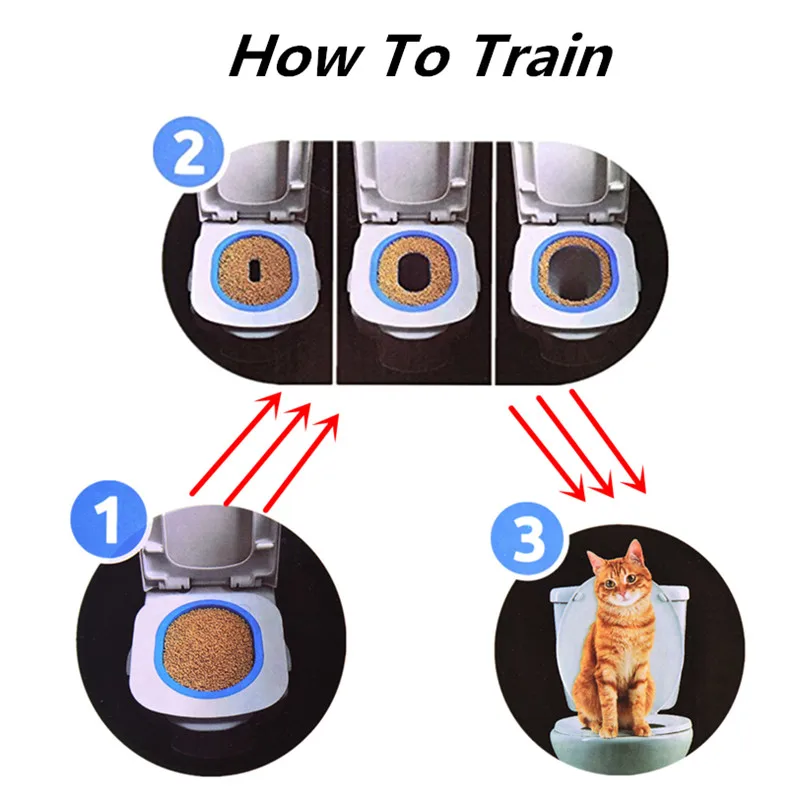 How To Train

2

1

3