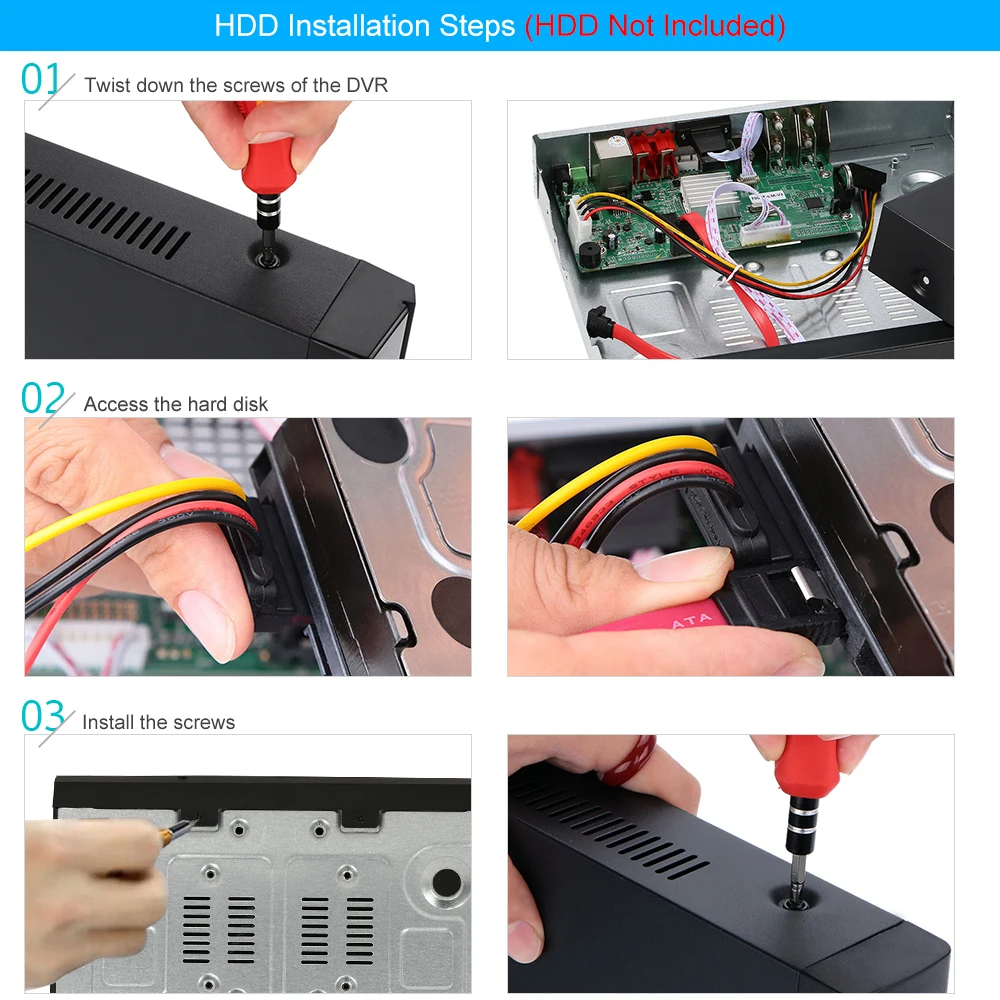 HDD Installation Steps (HDD Not Included)

01 Twist down the screws of the DVR

02 Access the hard disk

ATA

03 Install the screws