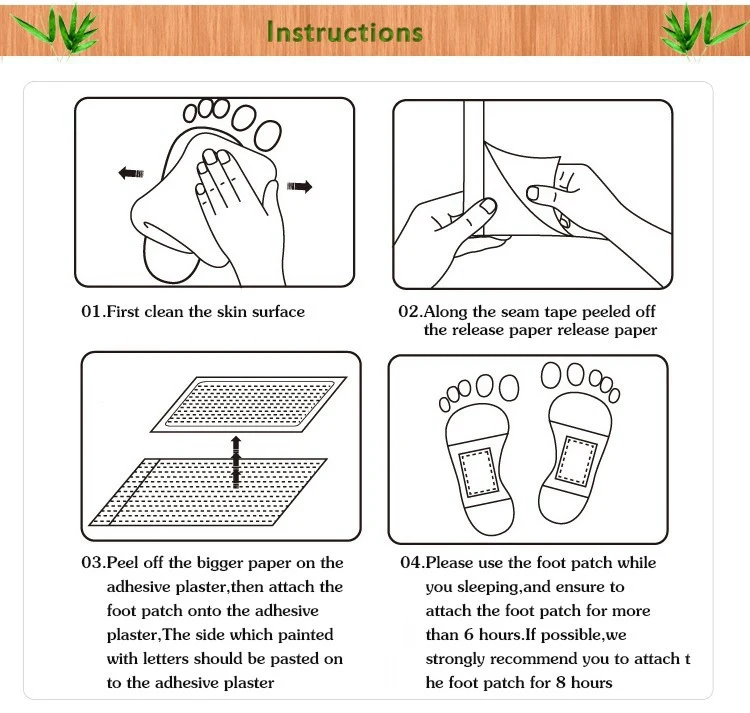 Instructions

01.First clean the skin surface

02.Along the seam tape peeled off the release paper release paper

03.Peel off the bigger paper on the adhesive plaster,then attach the foot patch onto the adhesive plaster,The side which painted with letters should be pasted on to the adhesive plaster

04.Please use the foot patch while you sleeping,and ensure to attach the foot patch for more than 6 hours.If possible,we strongly recommend you to attach t he foot patch for 8 hours