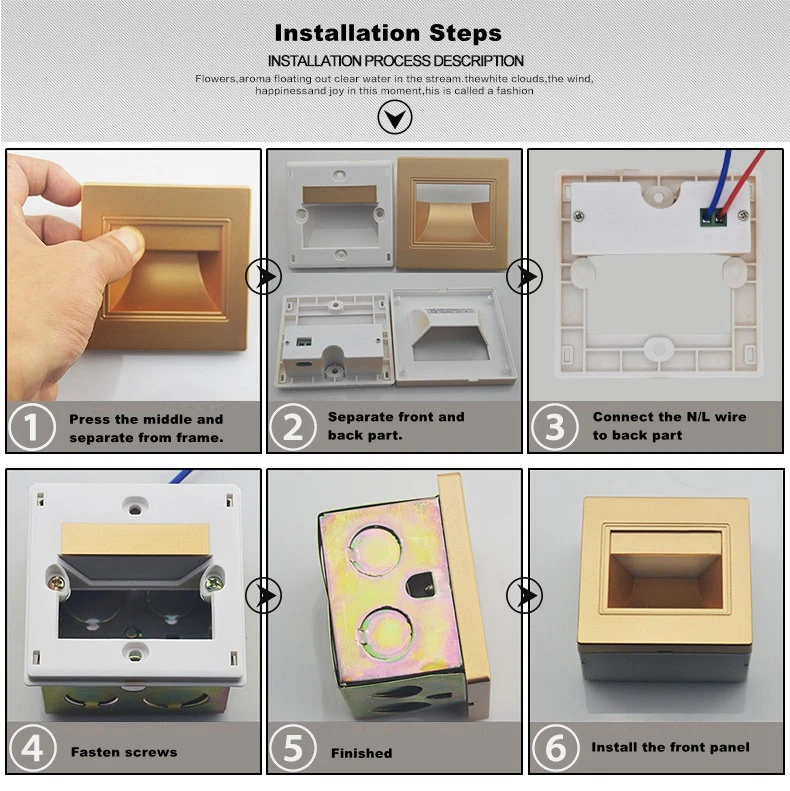 Installation Steps

INSTALLATION PROCESS DESCRIPTION

Flowers,aroma floating out clear water in the stream.thewhite clouds,the wind, happinessand joy in this moment,his is called a fashion

1 Press the middle and separate from frame.

2 Separate front and back part.

3 Connect the N/L wire to back part

4 Fasten screws

5 Finished

6 Install the front panel