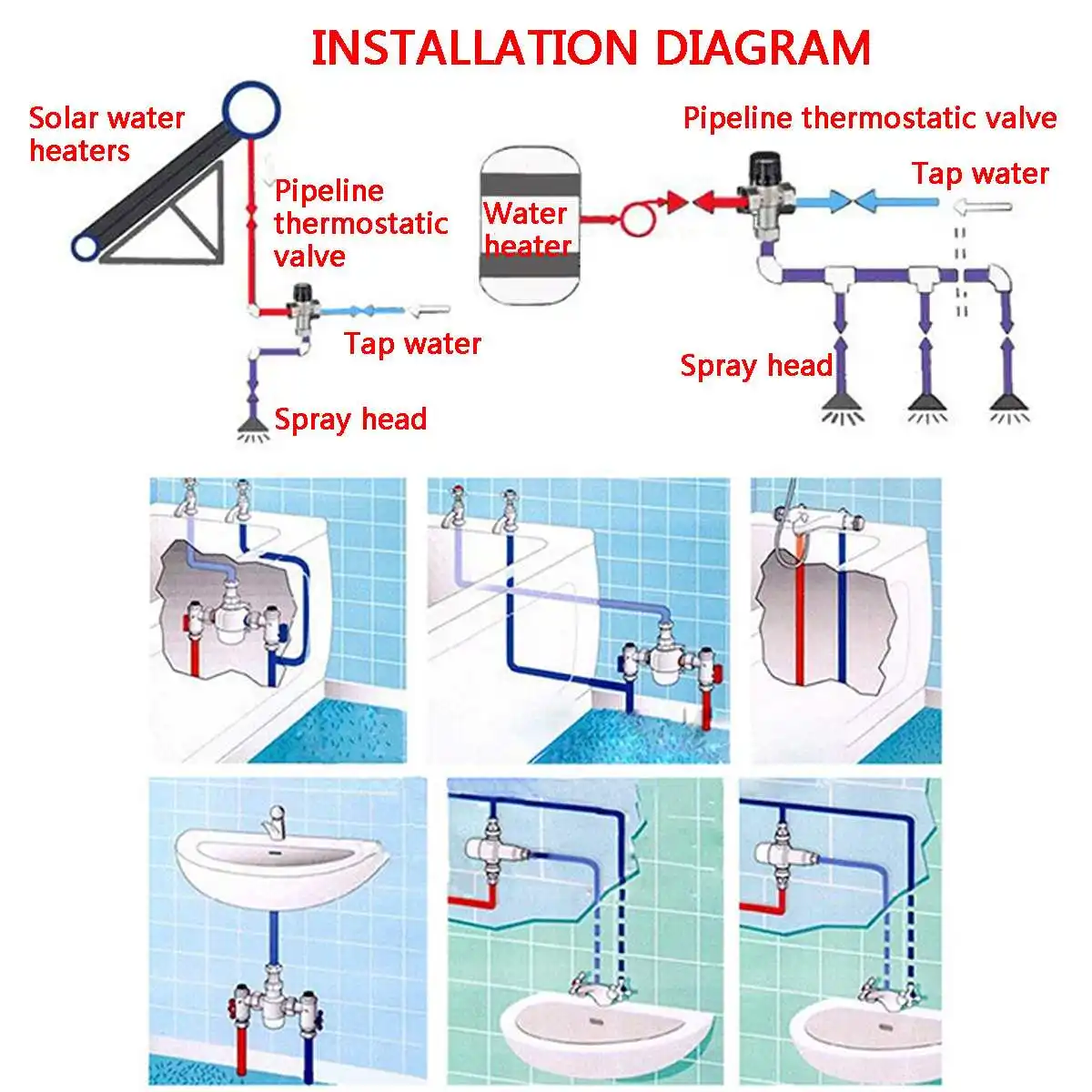 INSTALLATION DIAGRAM

Solar water heaters

Pipeline thermostatic valve

Tap water

Spray head

Water heater

Pipeline thermostatic valve

Tap water

Spray head