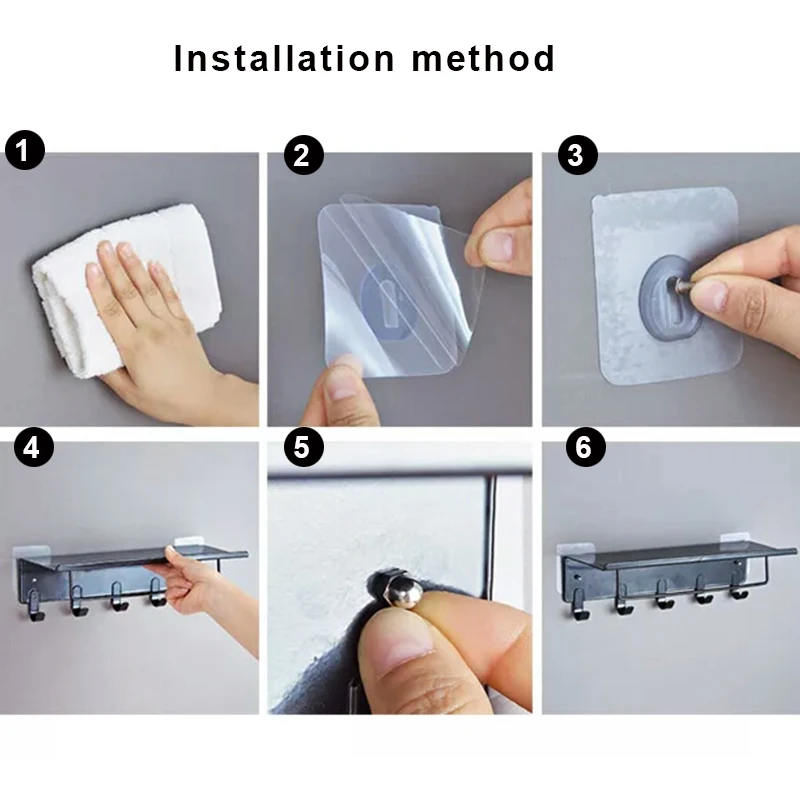 Installation method

1

2

3

4

5

6