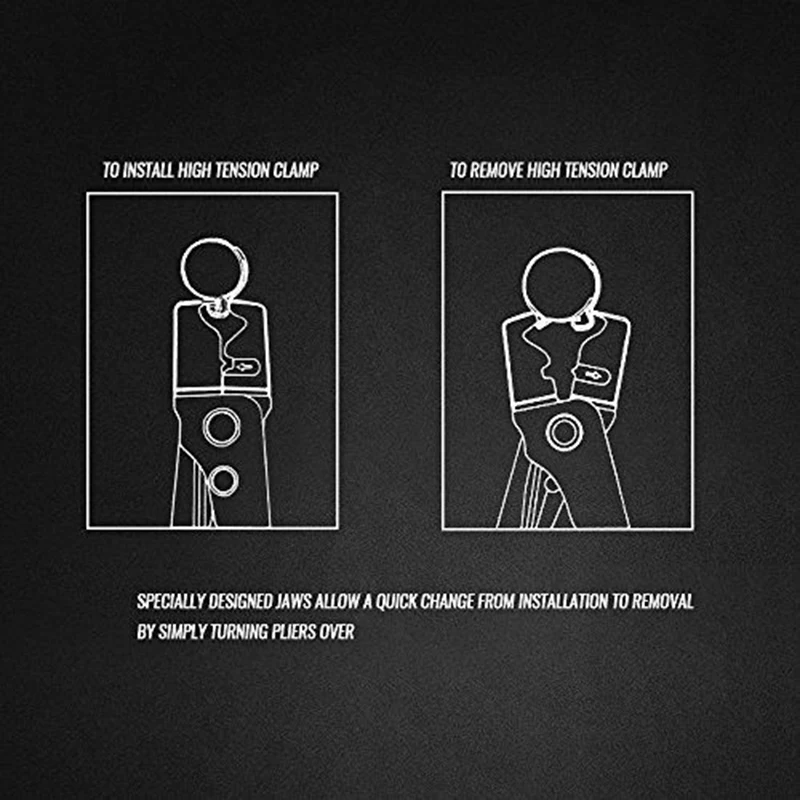 TO INSTALL HIGH TENSION CLAMP

TO REMOVE HIGH TENSION CLAMP

SPECIALLY DESIGNED JAWS ALLOW A QUICK CHANGE FROM INSTALLATION TO REMOVAL BY SIMPLY TURNING PLIERS OVER