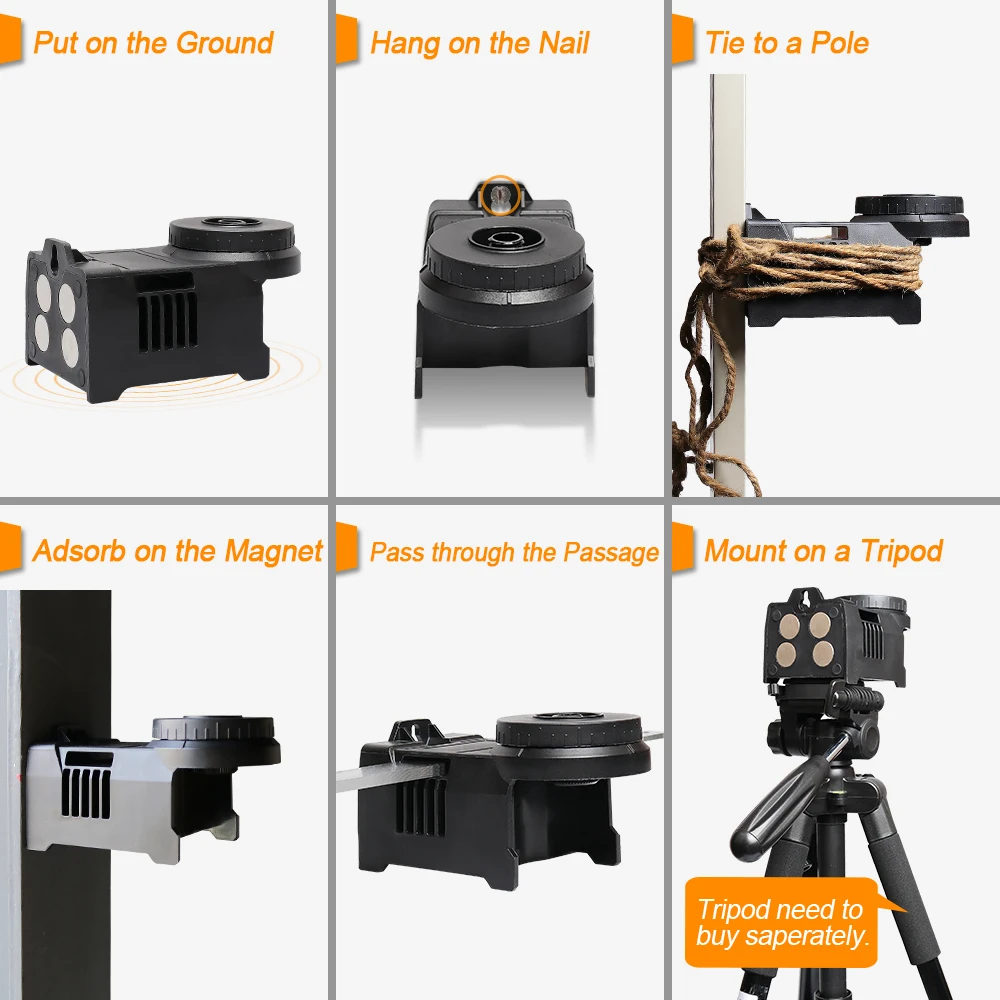 Put on the Ground

Hang on the Nail

Tie to a Pole

Adsorb on the Magnet

Pass through the Passage

Mount on a Tripod

Tripod need to buy saperately.