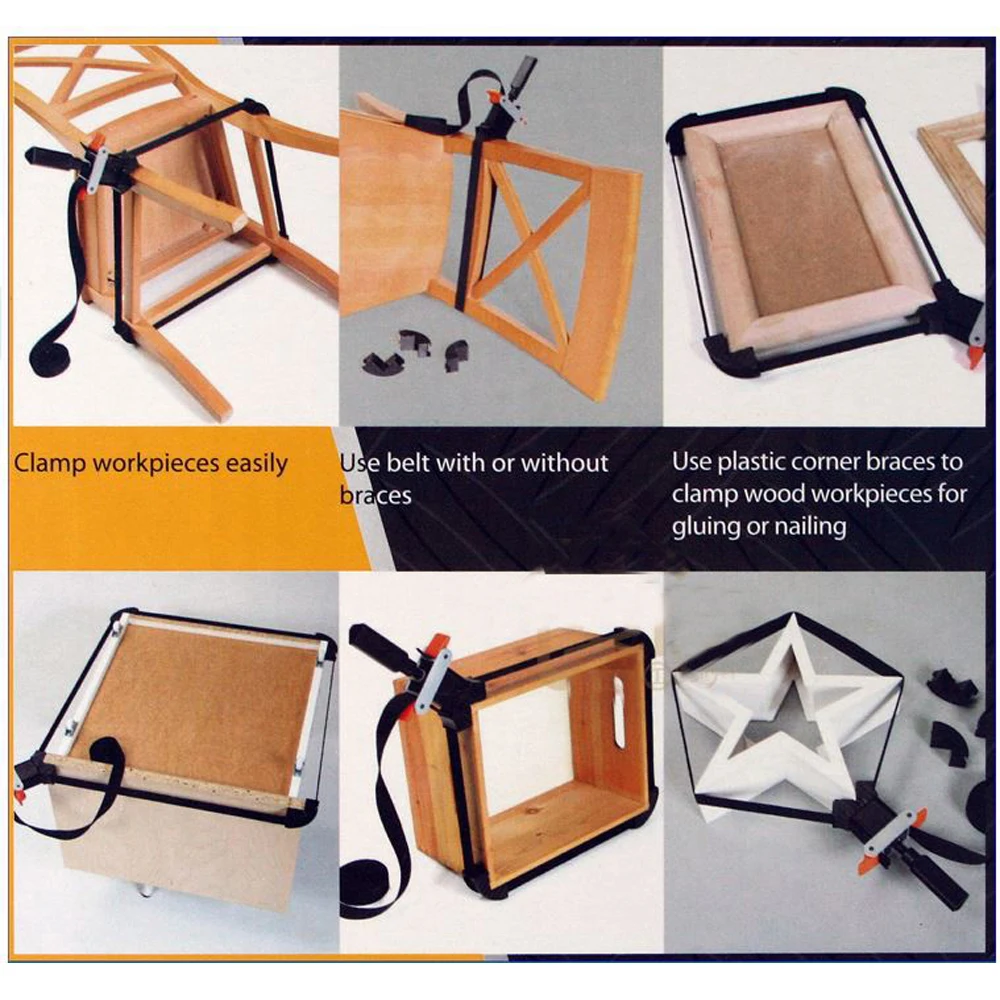 Clamp workpieces easily

Use belt with or without braces

Use plastic corner braces to clamp wood workpieces for gluing or nailing