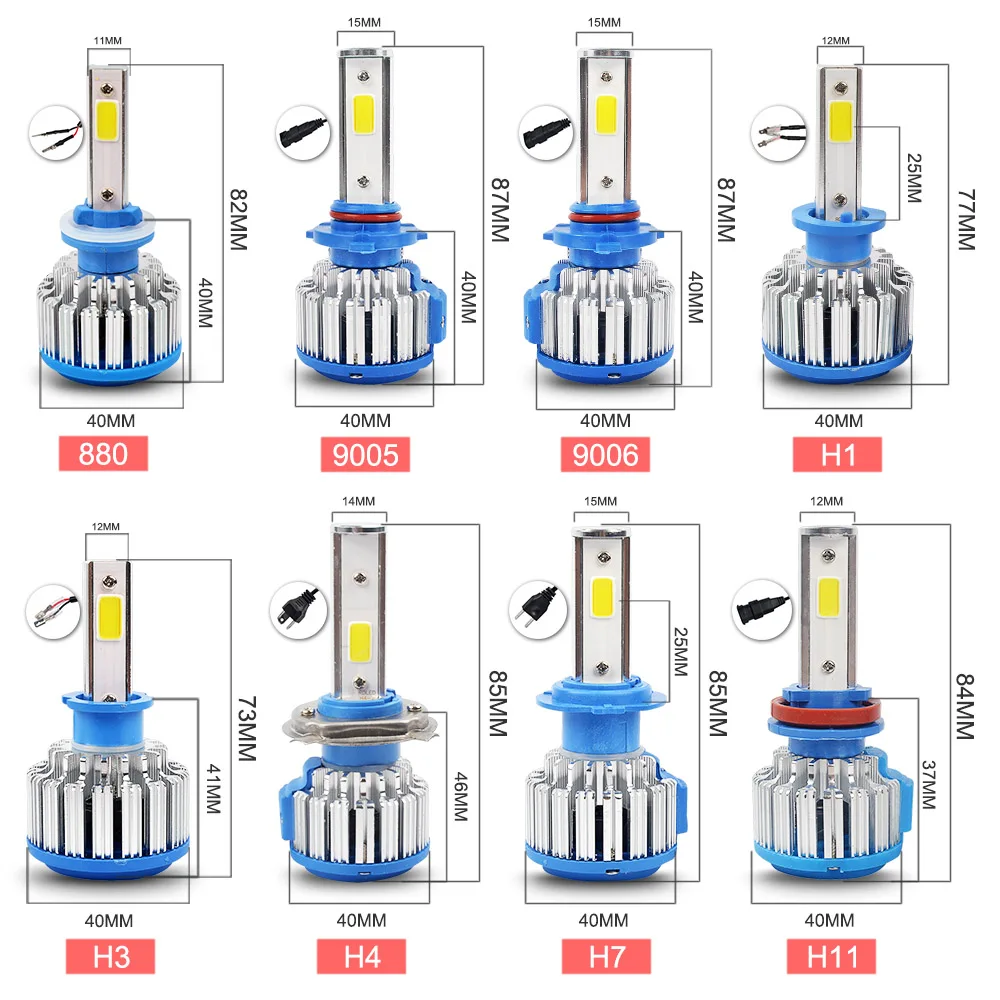 11MM
82MM
40MM
40MM
880

15MM
87MM
40MM
40MM
9005

15MM
87MM
40MM
40MM
9006

12MM
25MM
77MM
40MM
H1

12MM
73MM
41MM
40MM
H3

14MM
85MM
46MM
40MM
H4

15MM
25MM
85MM
40MM
H7

12MM
84MM
37MM
40MM
H11