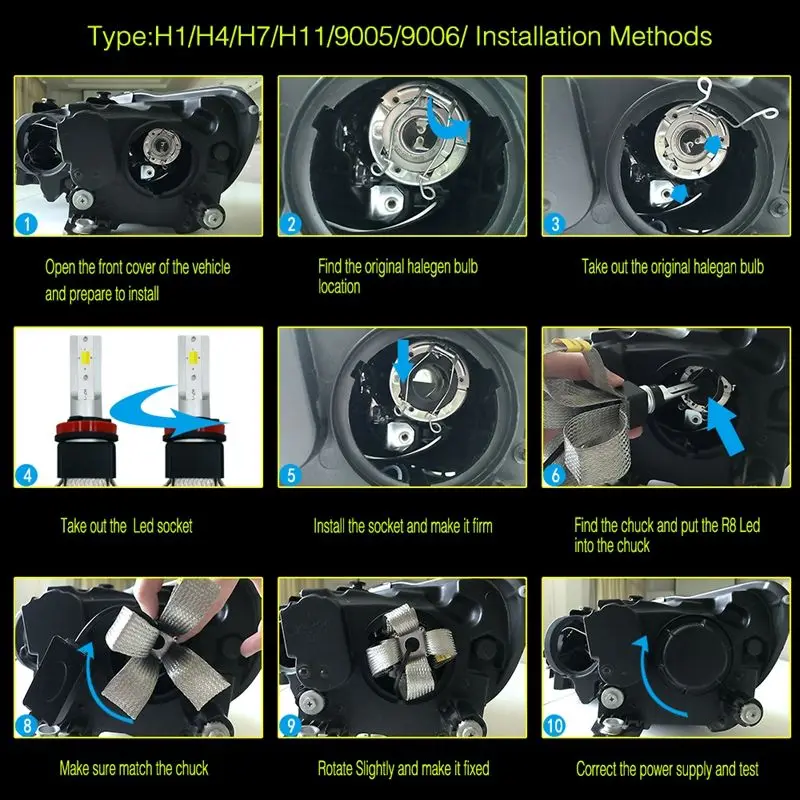 Type:H1/H4/H7/H11/9005/9006/ Installation Methods

1

Open the front cover of the vehicle and prepare to install

2

Find the original halegen bulb location

3

Take out the original halegan bulb

4

Take out the  Led socket

5

Install the socket and make it firm

6

Find the chuck and put the R8 Led into the chuck

8

Make sure match the chuck

9

Rotate Slightly and make it fixed

10

Correct the power supply and test