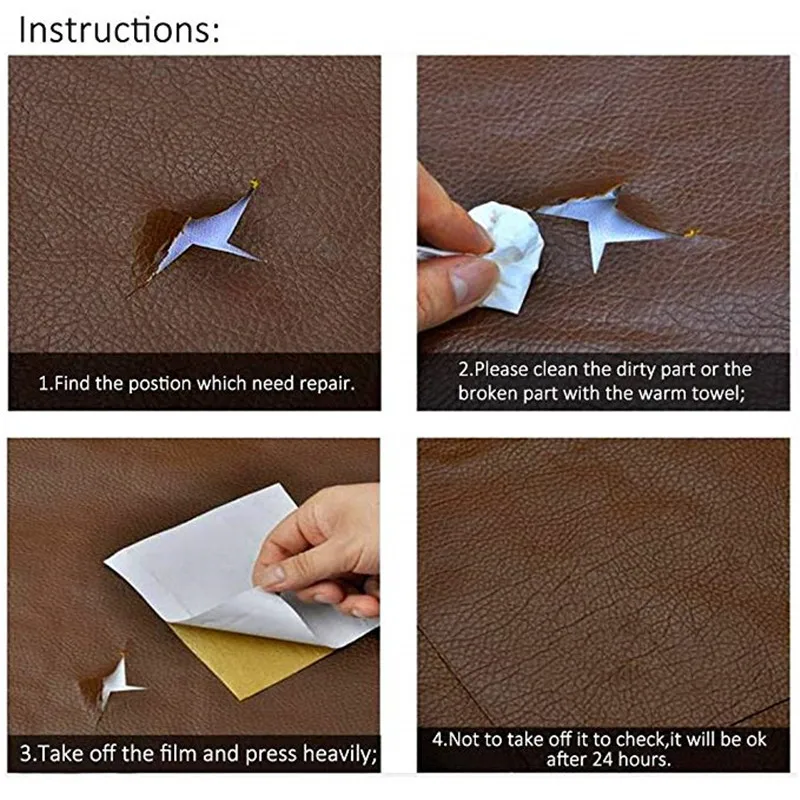 Instructions:

1.Find the postion which need repair.

2.Please clean the dirty part or the broken part with the warm towel;

3.Take off the film and press heavily;

4.Not to take off it to check,it will be ok after 24 hours.