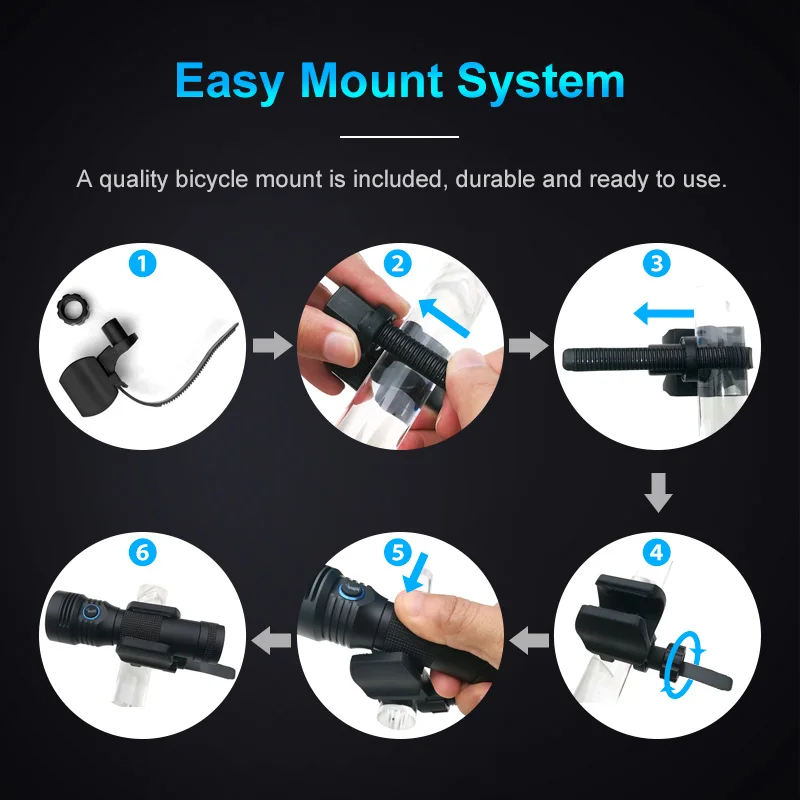 Easy Mount System

A quality bicycle mount is included, durable and ready to use.

1

2

3

4

5

6