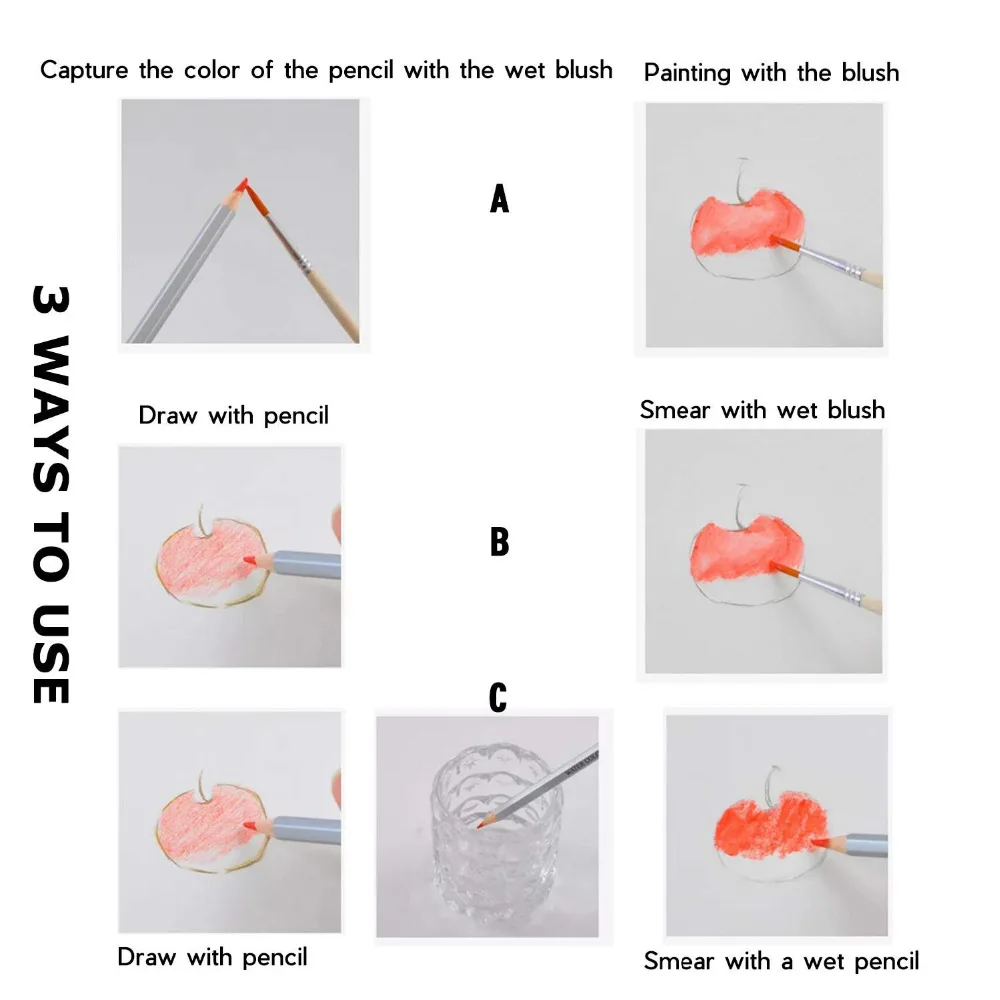 3 WAYS TO USE

Capture the color of the pencil with the wet blush

A

Painting with the blush

Draw with pencil

B

Smear with wet blush

C

Draw with pencil

Smear with a wet pencil