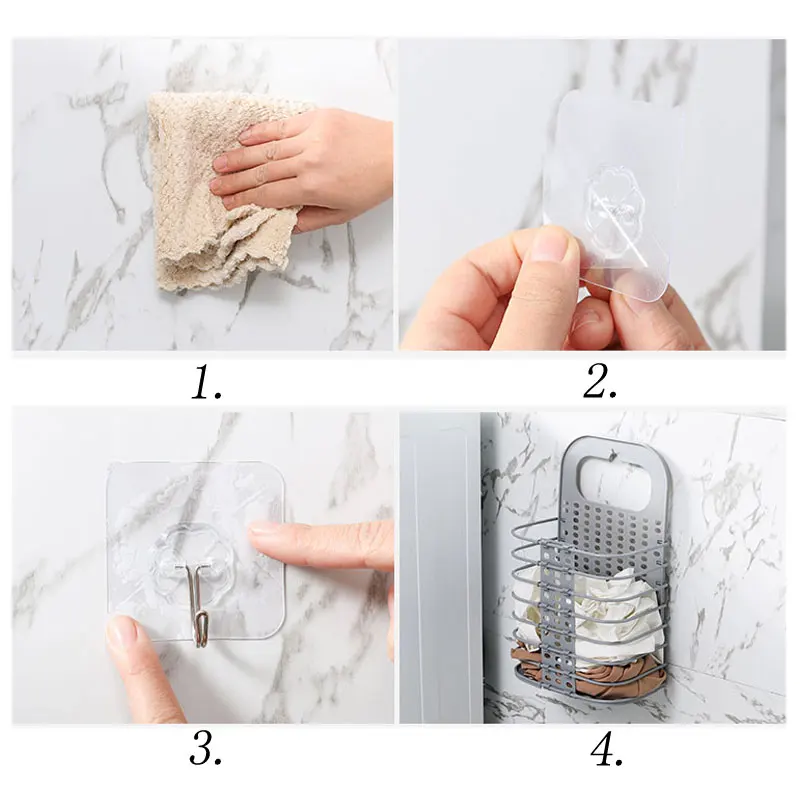 1.

2.

3.

4.