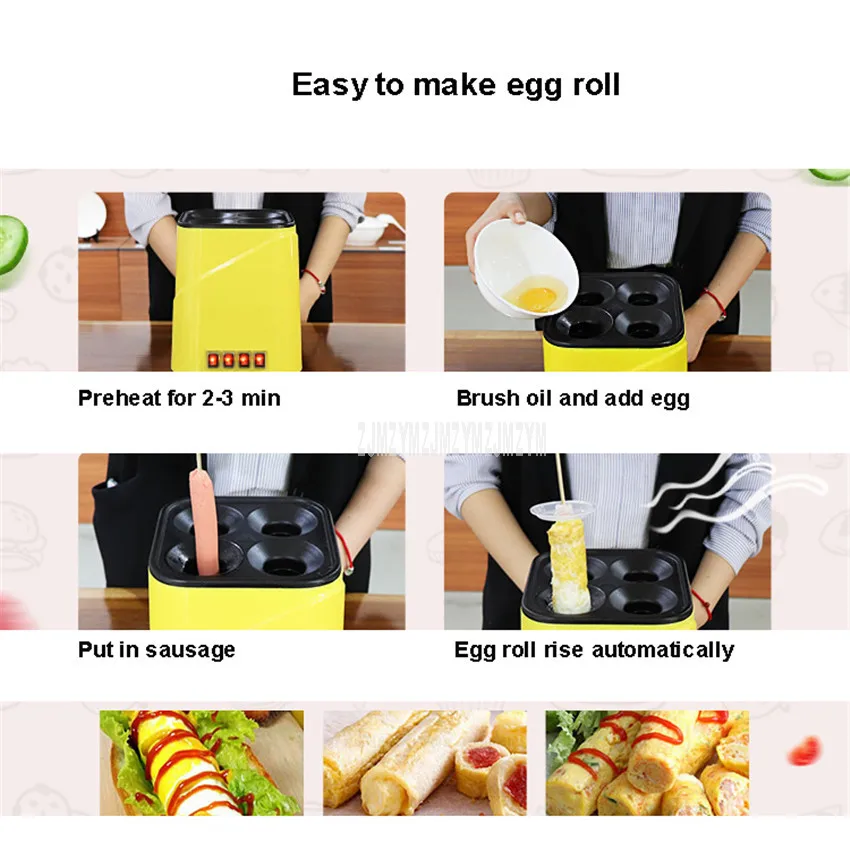 Easy to make egg roll

Preheat for 2-3 min

Brush oil and add egg

ZJMZYMZJMZYMZJMZYM

Put in sausage

Egg roll rise automatically