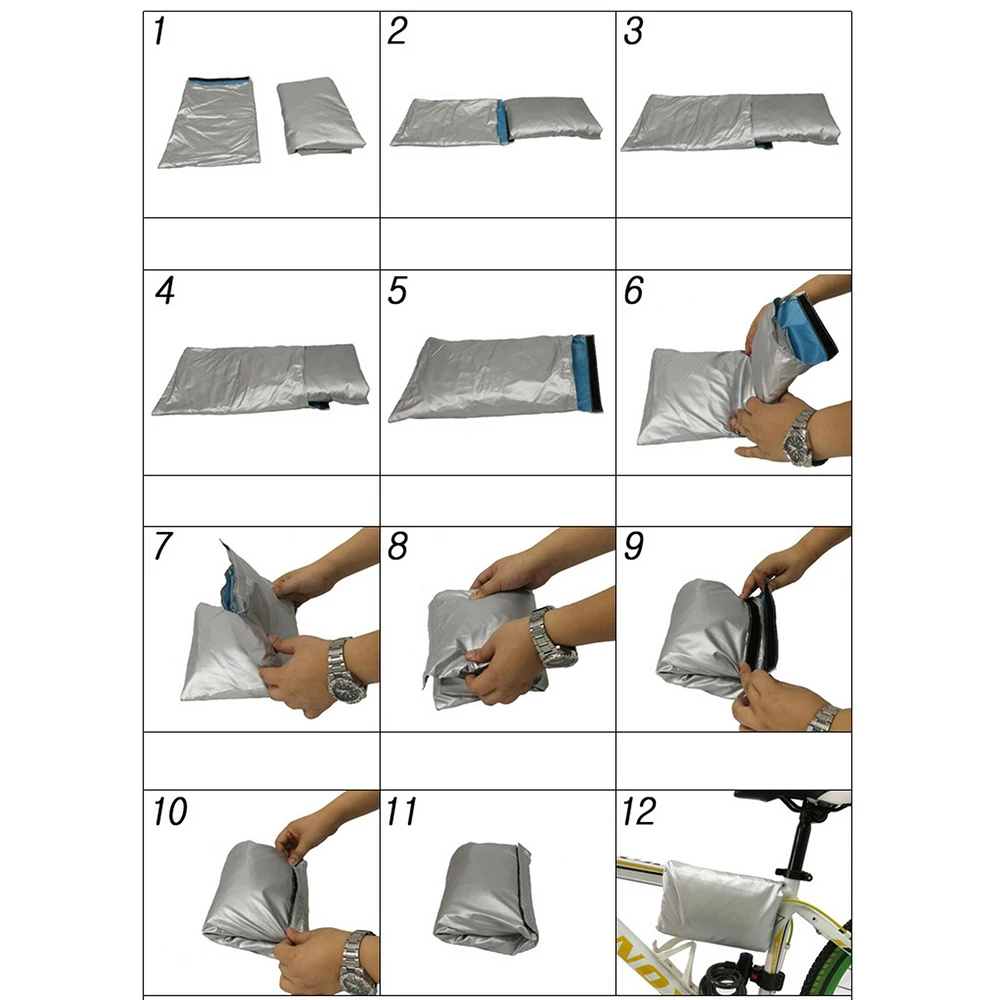 1
2
3
4
5
6
7
8
9
10
11
12