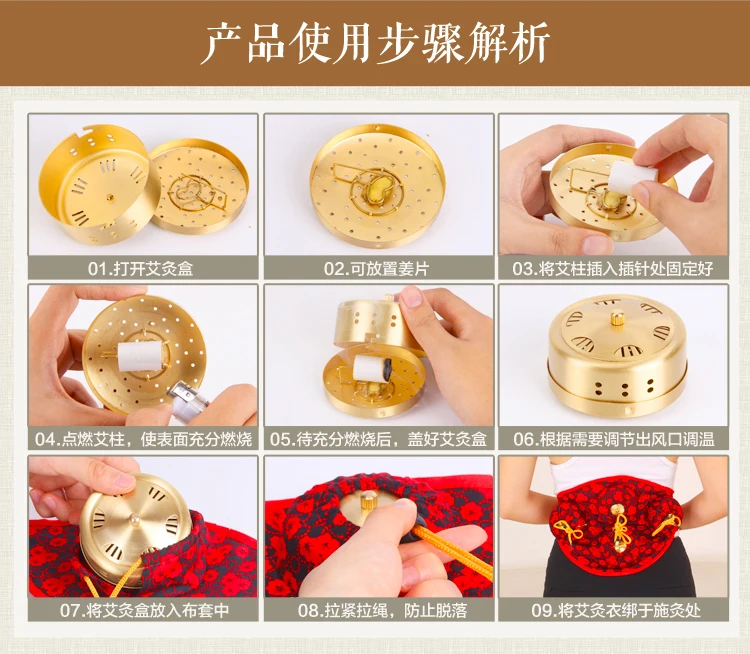 产品使用步骤解析

01.打开艾灸盒

02.可放置姜片

03.将艾柱插入插针处固定好

04.点燃艾柱，使表面充分燃烧

05.待充分燃烧后，盖好艾灸盒

06.根据需要调节出风口调温

07.将艾灸盒放入布套中

08.拉紧拉绳，防止脱落

09.将艾灸衣绑于施灸处