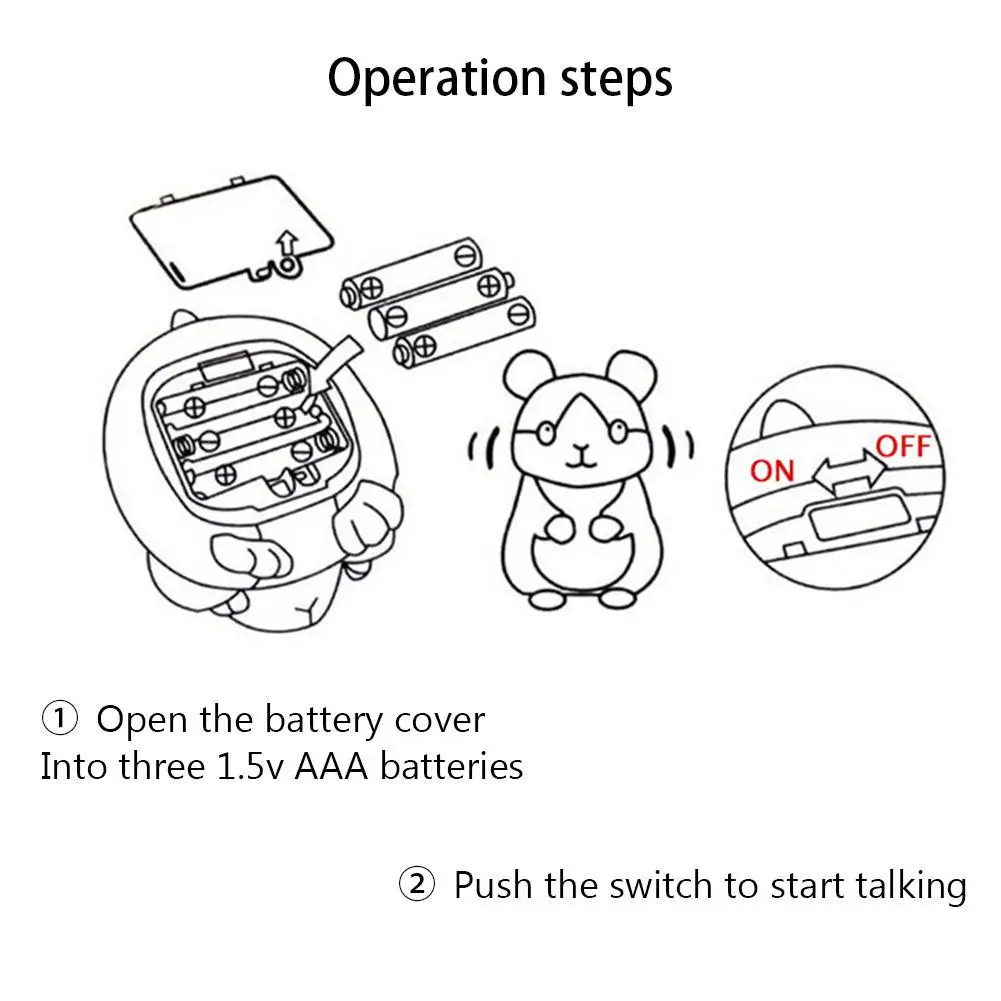 Operation steps

ON OFF

① Open the battery cover
Into three 1.5v AAA batteries

② Push the switch to start talking