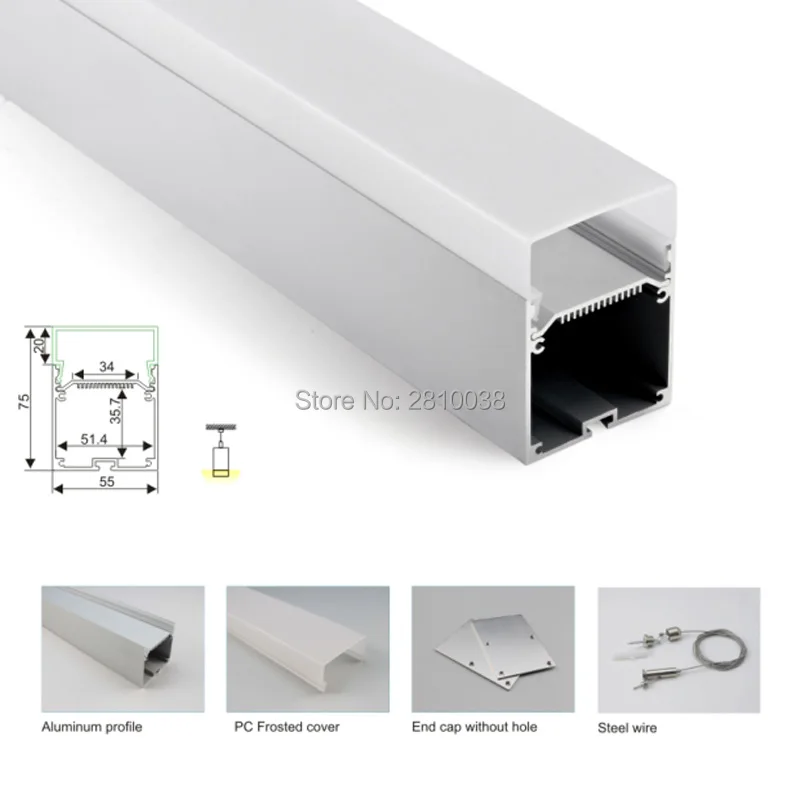 20
75
34
35.7
51.4
55

Store No: 2810038

Aluminum profile

PC Frosted cover

End cap without hole

Steel wire