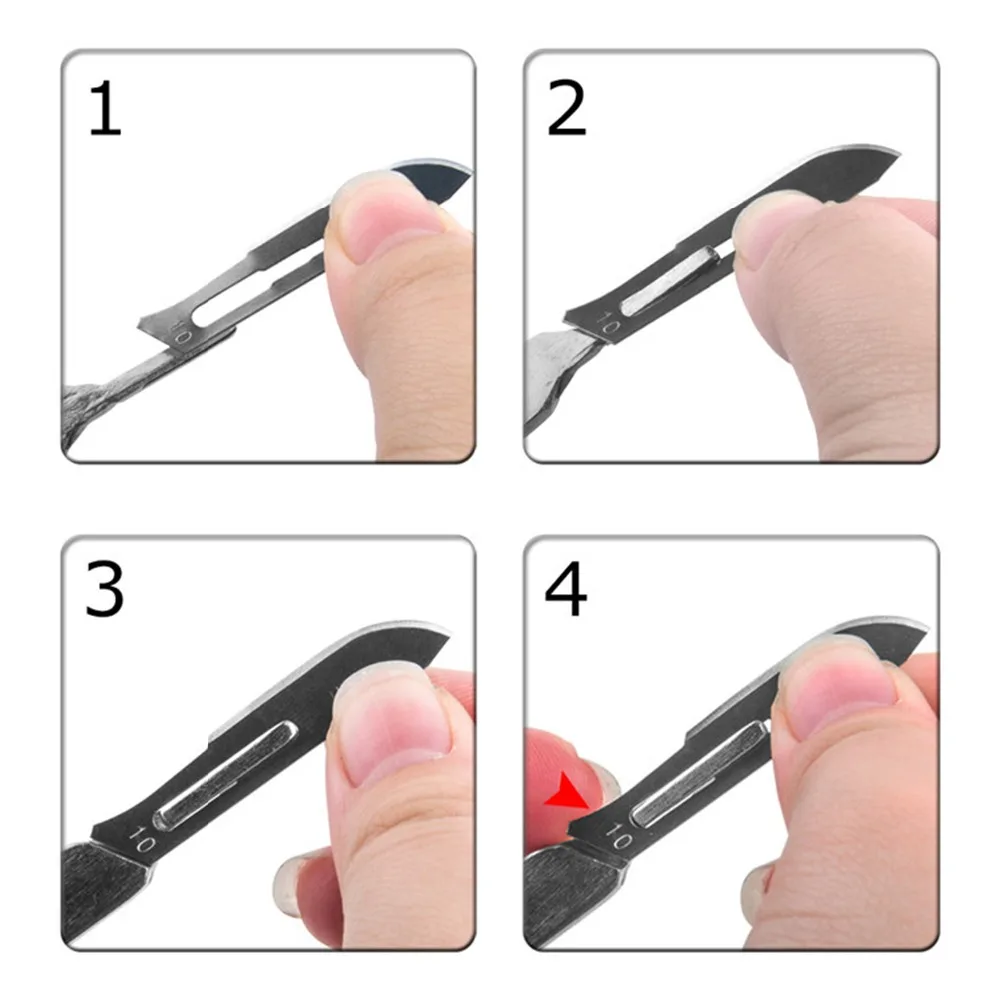 1

10

2

10

3

10

4

10