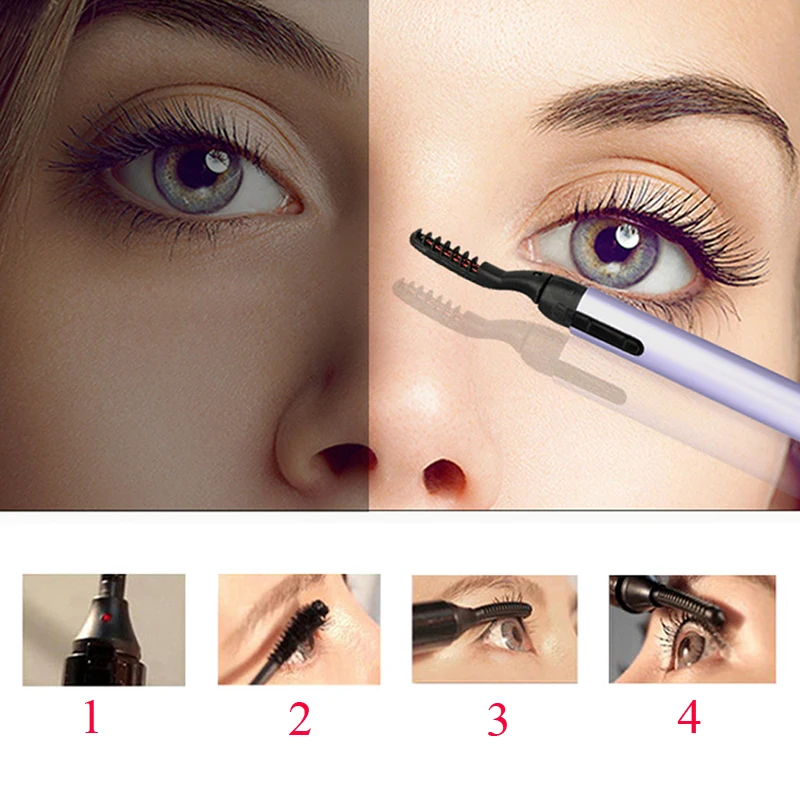 1

2

3

4